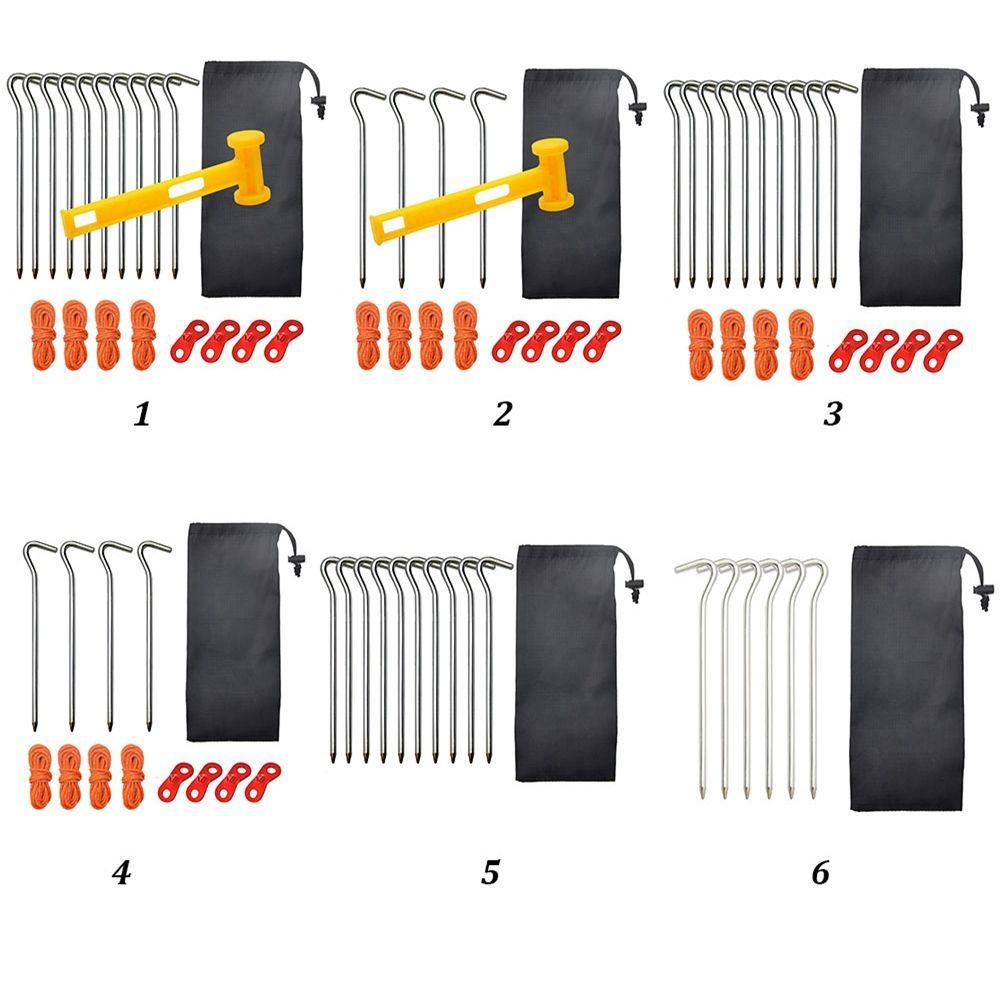 1

2

3

4

5

6