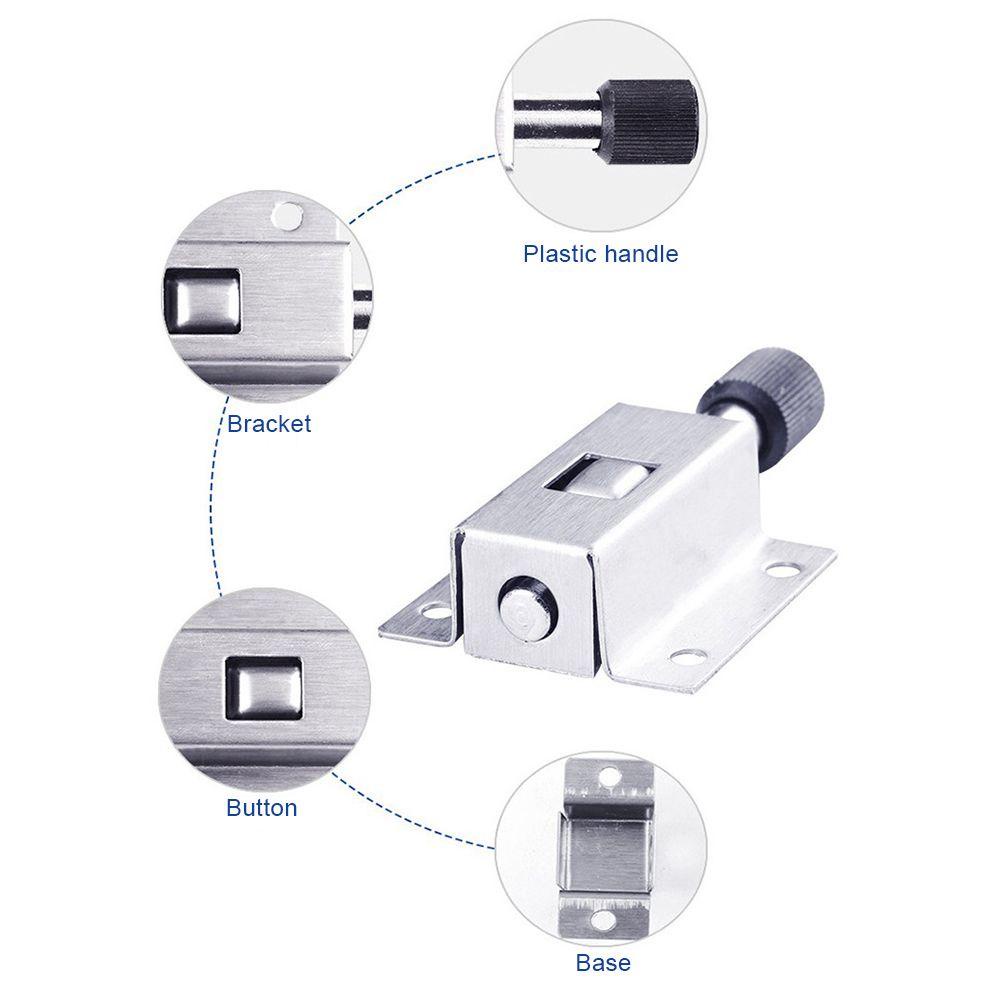 Plastic handle

Bracket

Button

Base