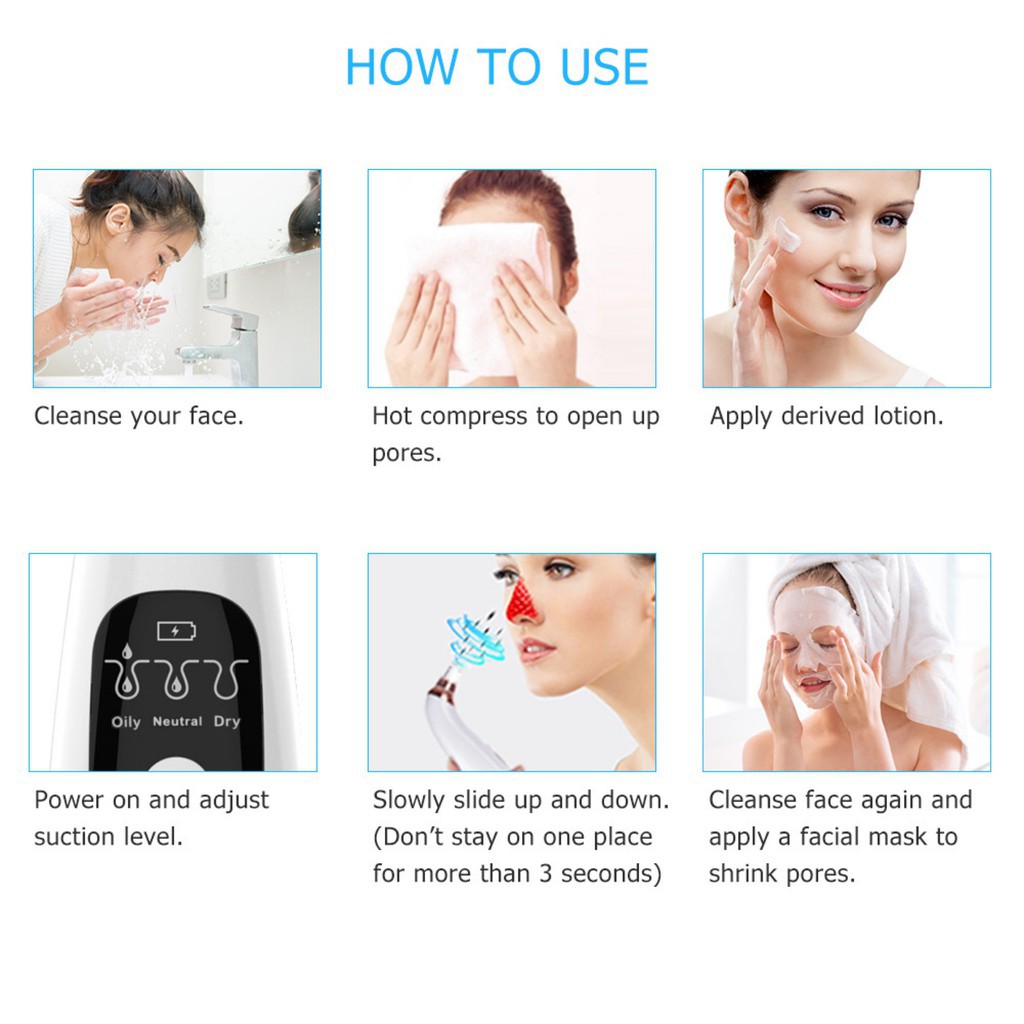 HOW TO USE

Cleanse your face.

Hot compress to open up pores.

Apply derived lotion.

Oily Neutral Dry

Power on and adjust suction level.

Slowly slide up and down. (Don't stay on one place for more than 3 seconds)

Cleanse face again and apply a facial mask to shrink pores.