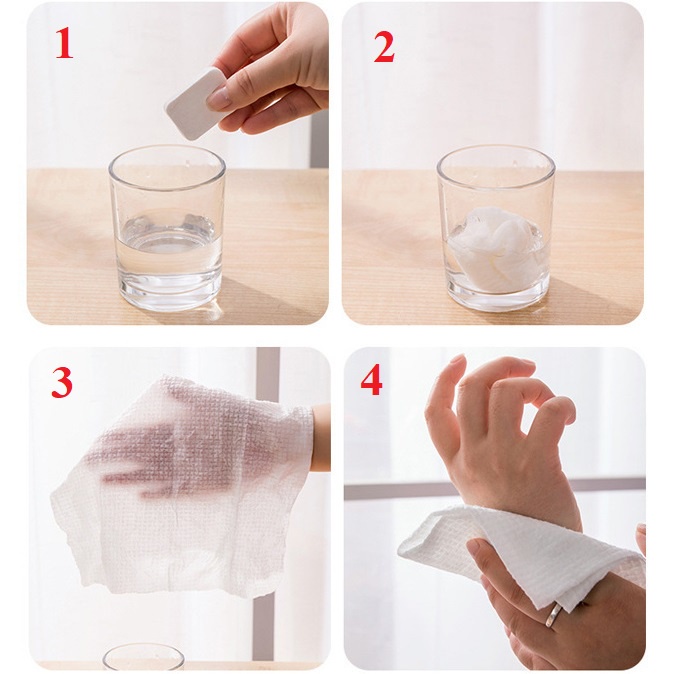 1

2

3

4