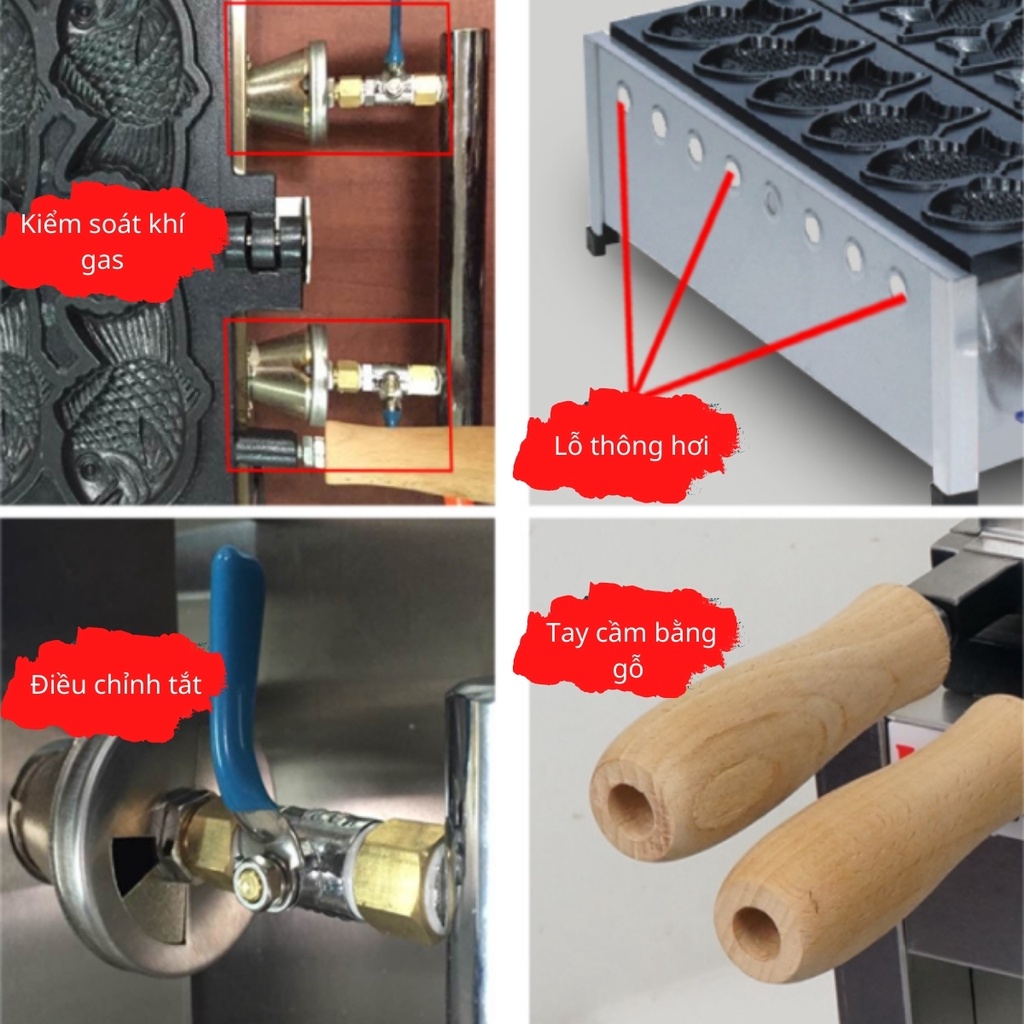 Kiểm soát khí gas

Lỗ thông hơi

Điều chỉnh tắt

Tay cầm bằng gỗ