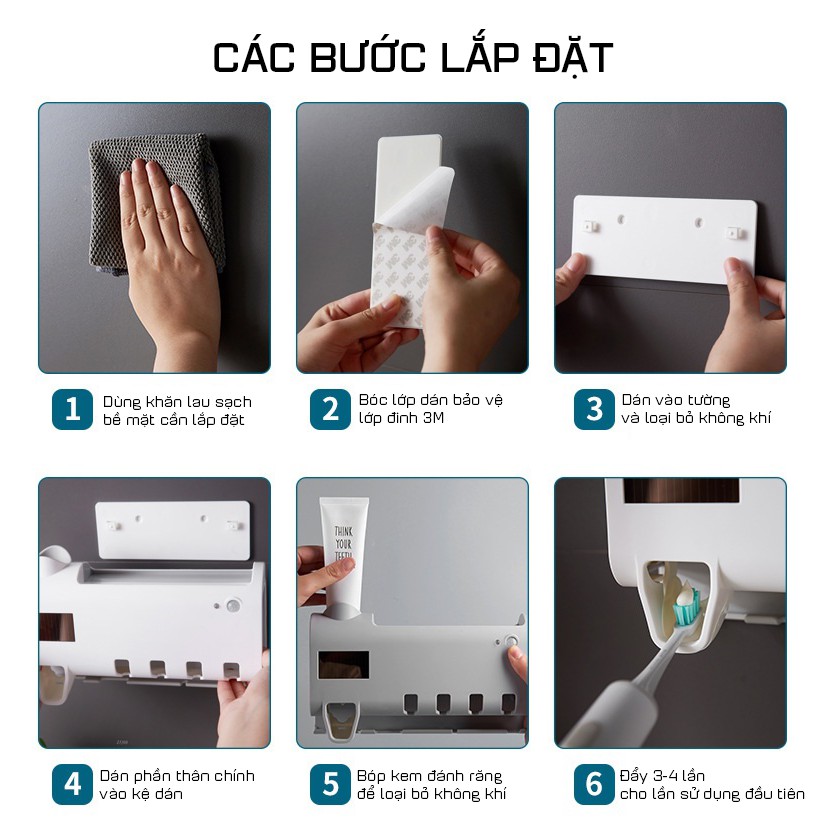 CÁC BƯỚC LẮP ĐẶT

1 Dùng khăn lau sạch bề mặt cần lắp đặt

2 Bóc lớp dán bảo vệ lớp đinh 3M

3 Dán vào tường và loại bỏ không khí

THINK YOUR TEETH

4 Dán phần thân chính vào kệ dán

5 Bóp kem đánh răng để loại bỏ không khí

6 Đẩy 3-4 lần cho lần sử dụng đầu tiên