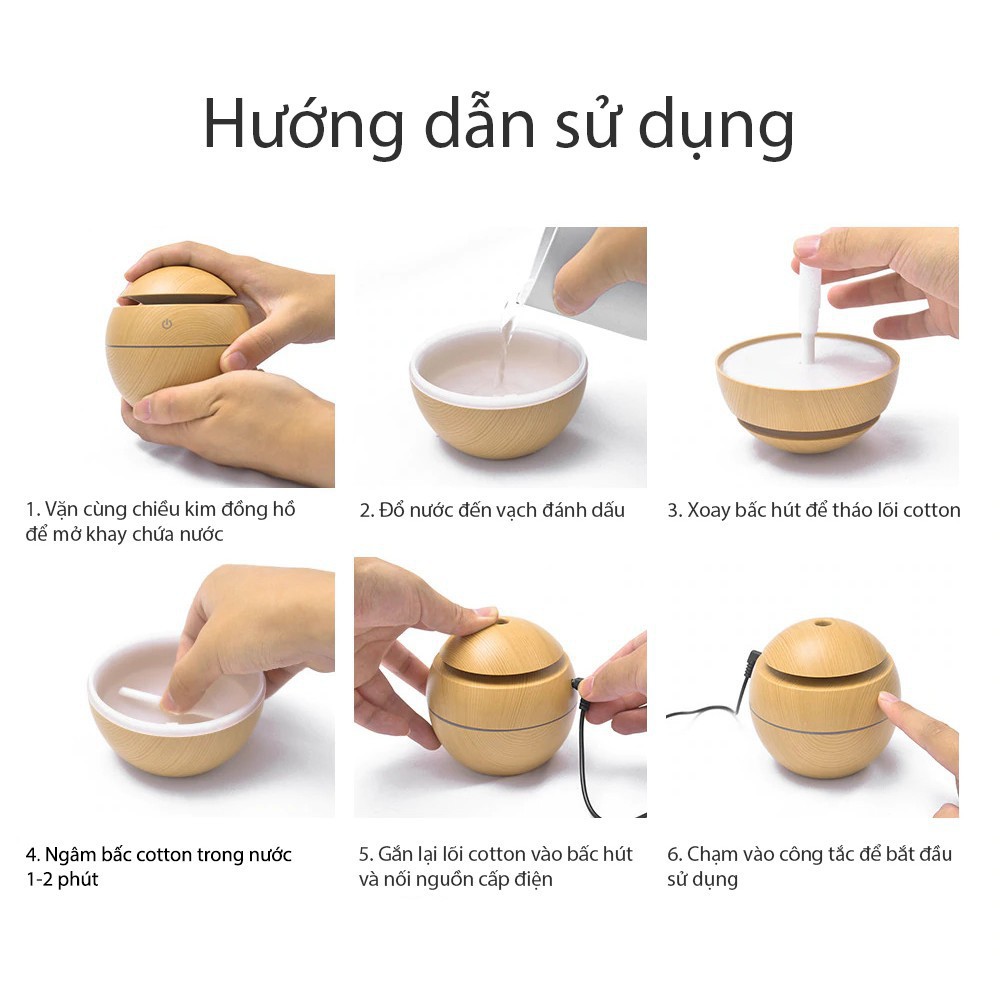 Hướng dẫn sử dụng

1. Vặn cùng chiều kim đồng hồ để mở khay chứa nước

2. Đổ nước đến vạch đánh dấu

3. Xoay bấc hút để tháo lõi cotton

4. Ngâm bấc cotton trong nước 1-2 phút

5. Gắn lại lõi cotton vào bấc hút và nối nguồn cấp điện

6. Chạm vào công tắc để bắt đầu sử dụng