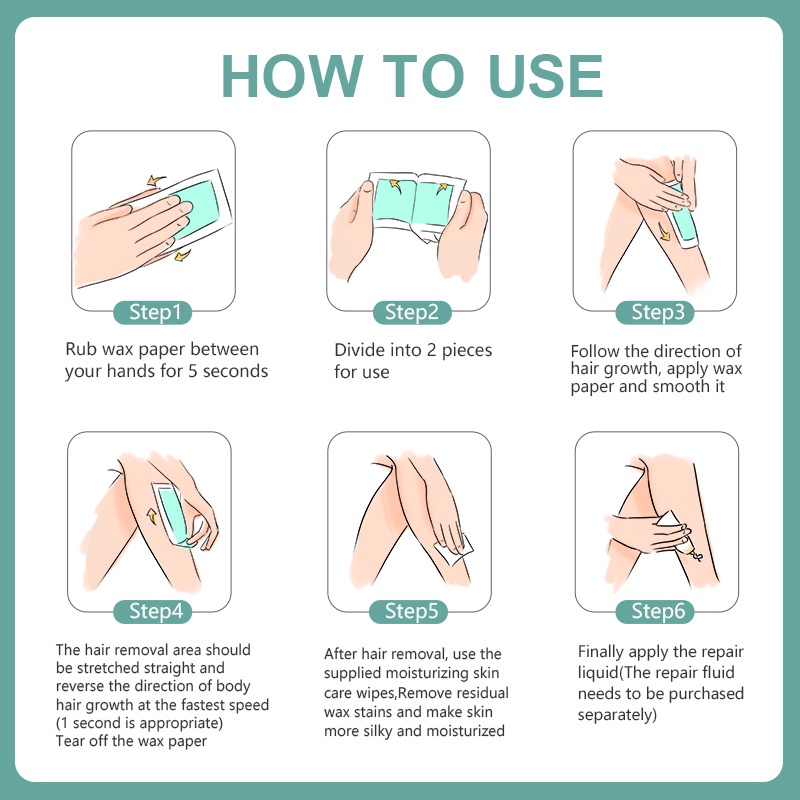 HOW TO USE

Step1

Rub wax paper between your hands for 5 seconds

Step2

Divide into 2 pieces for use

Step3

Follow the direction of hair growth, apply wax paper and smooth it

Step4

The hair removal area should be stretched straight and reverse the direction of body hair growth at the fastest speed (1 second is appropriate) Tear off the wax paper

Step5

After hair removal, use the supplied moisturizing skin care wipes,Remove residual wax stains and make skin more silky and moisturized

Step6

Finally apply the repair liquid(The repair fluid needs to be purchased separately)