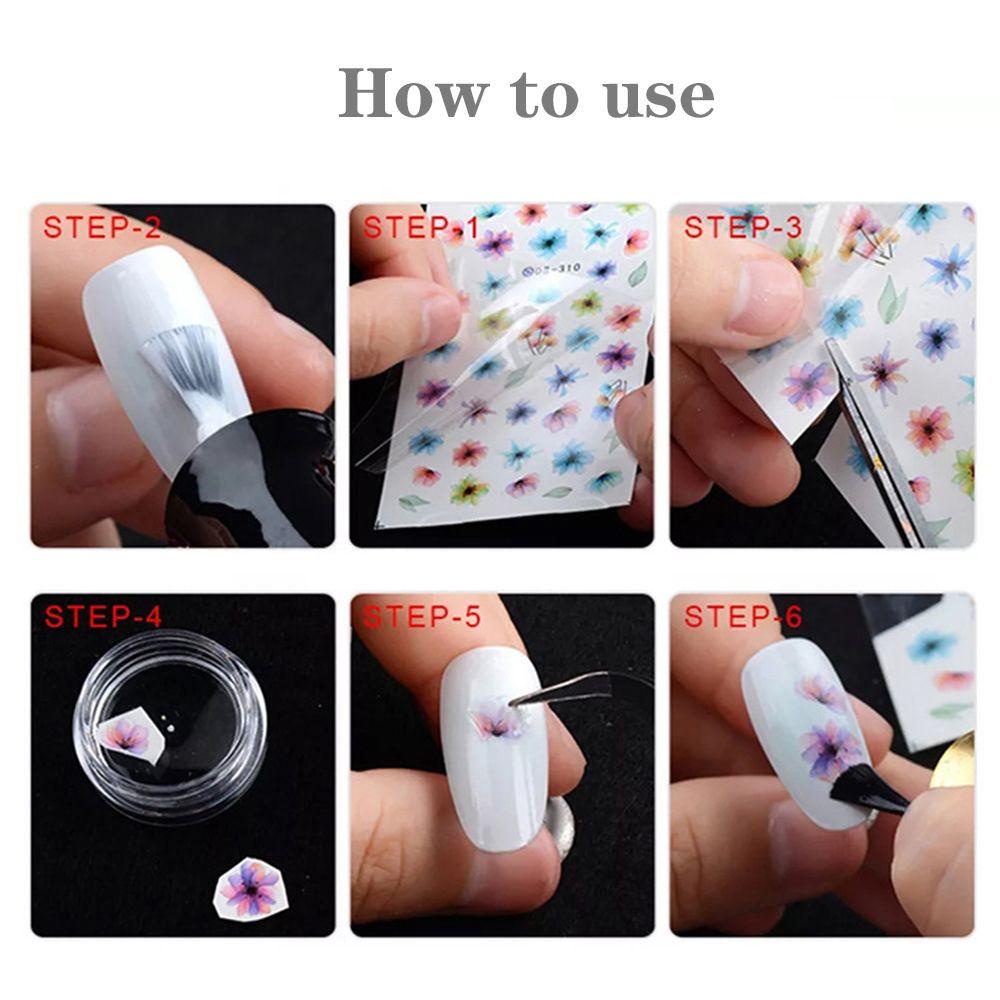 How to use

STEP-2

STEP-1

STEP-3

STEP-4

STEP-5

STEP-6