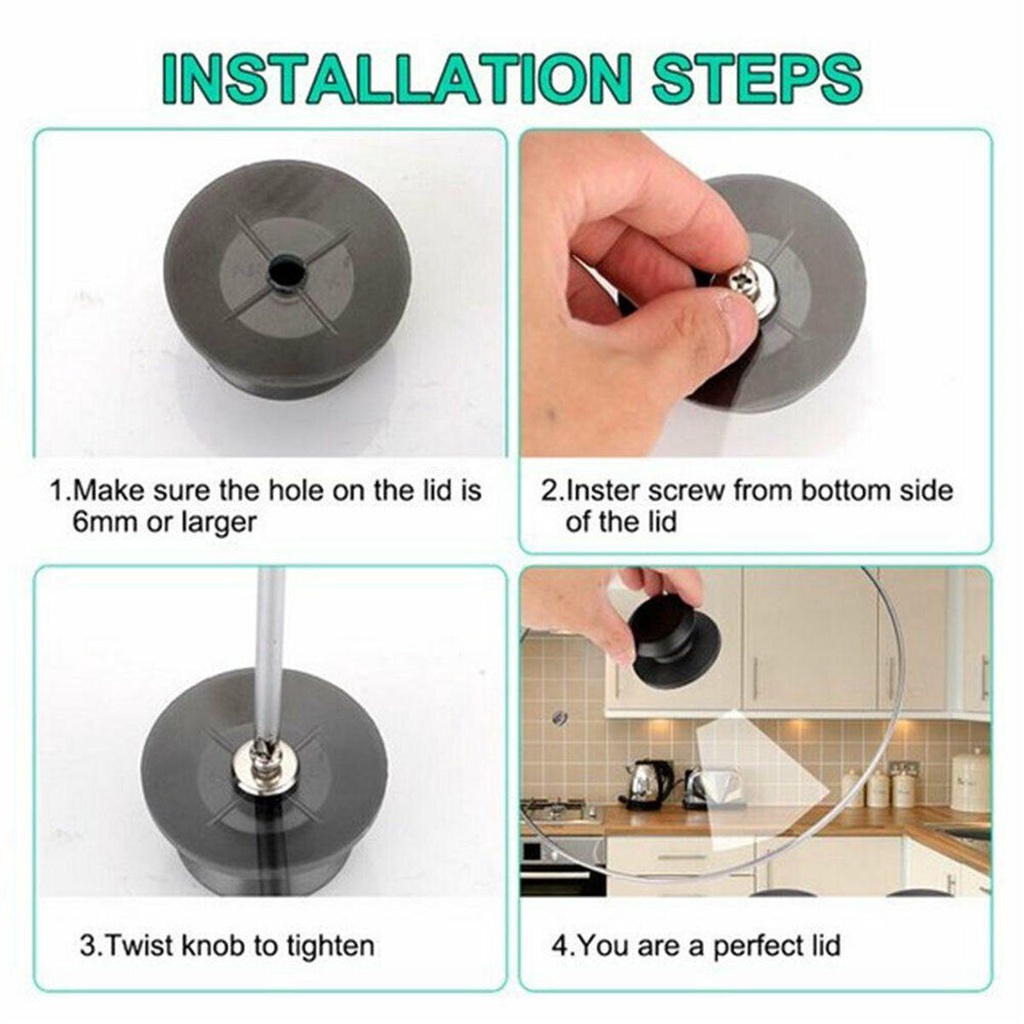 INSTALLATION STEPS

1.Make sure the hole on the lid is 6mm or larger

2.Inster screw from bottom side of the lid

3.Twist knob to tighten

4.You are a perfect lid