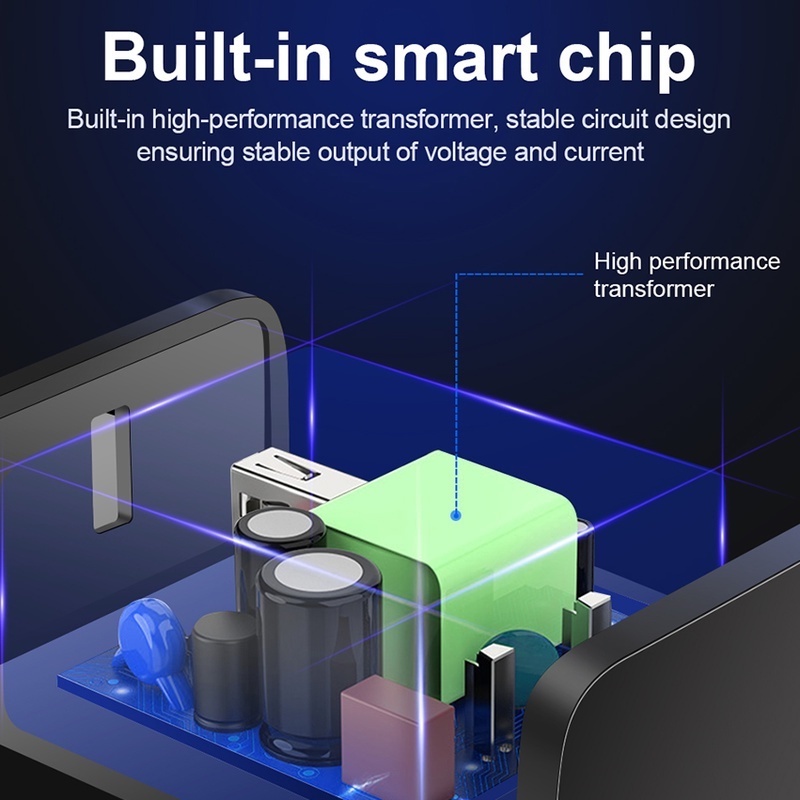 Built-in smart chip

Built-in high-performance transformer, stable circuit design ensuring stable output of voltage and current

High performance transformer