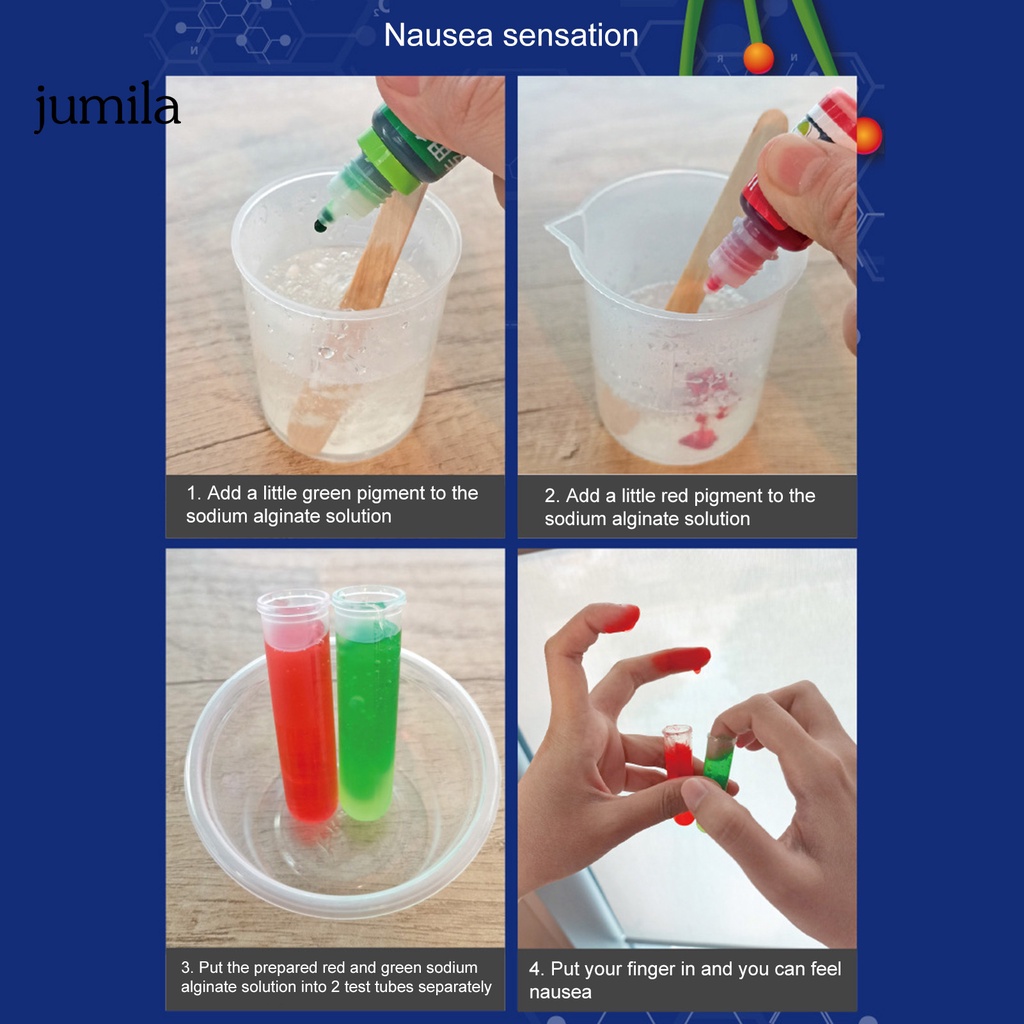 Nausea sensation

jumila

1. Add a little green pigment to the sodium alginate solution

2. Add a little red pigment to the sodium alginate solution

3. Put the prepared red and green sodium alginate solution into 2 test tubes separately

4. Put your finger in and you can feel nausea