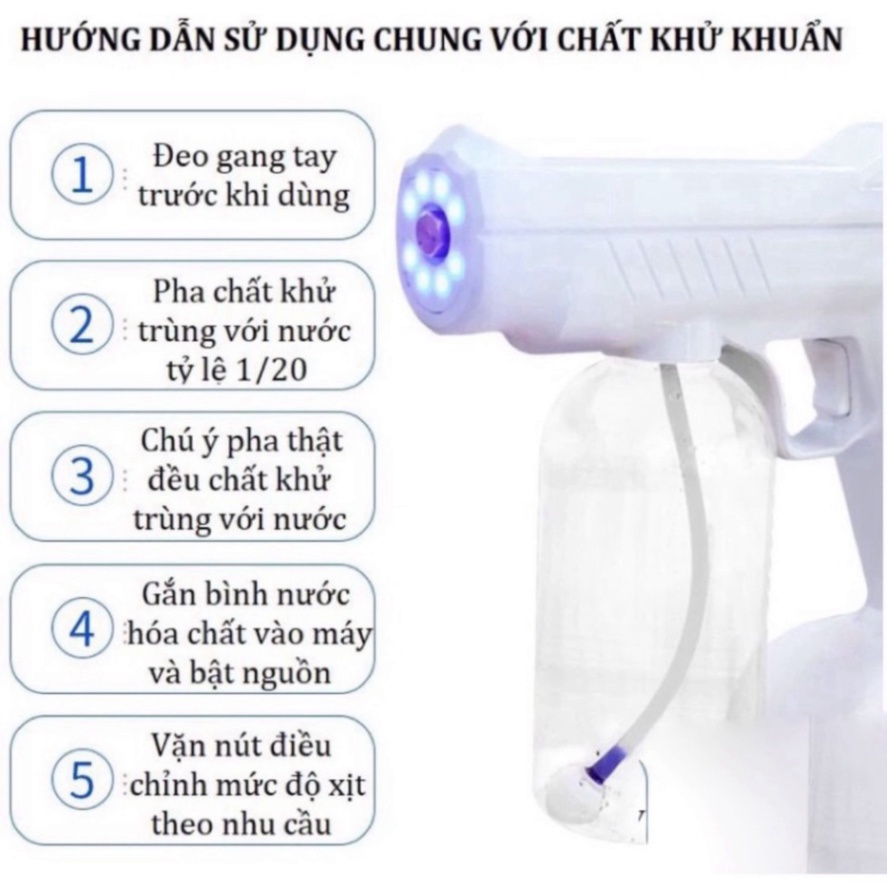 HƯỚNG DẪN SỬ DỤNG CHUNG VỚI CHẤT KHỬ KHUẨN

1 Đeo gang tay trước khi dùng

2 Pha chất khử trùng với nước tỷ lệ 1/20

3 Chú ý pha thật đều chất khử trùng với nước

4 Gắn bình nước hóa chất vào máy và bật nguồn

5 Vặn nút điều chỉnh mức độ xịt theo nhu cầu