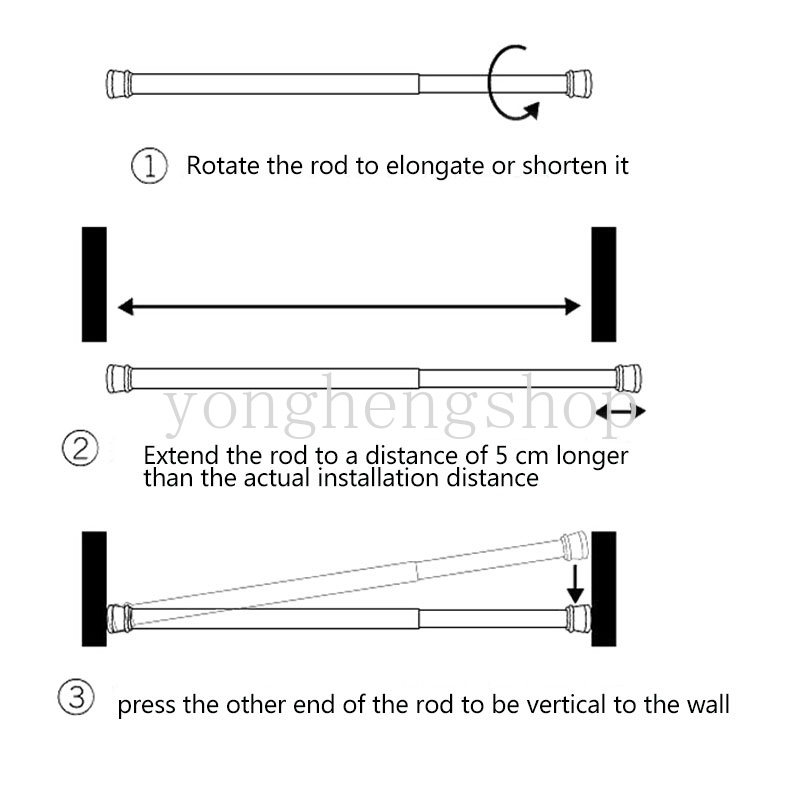 ① Rotate the rod to elongate or shorten it

yonghengshop

② Extend the rod to a distance of 5 cm longer than the actual installation distance

③ press the other end of the rod to be vertical to the wall