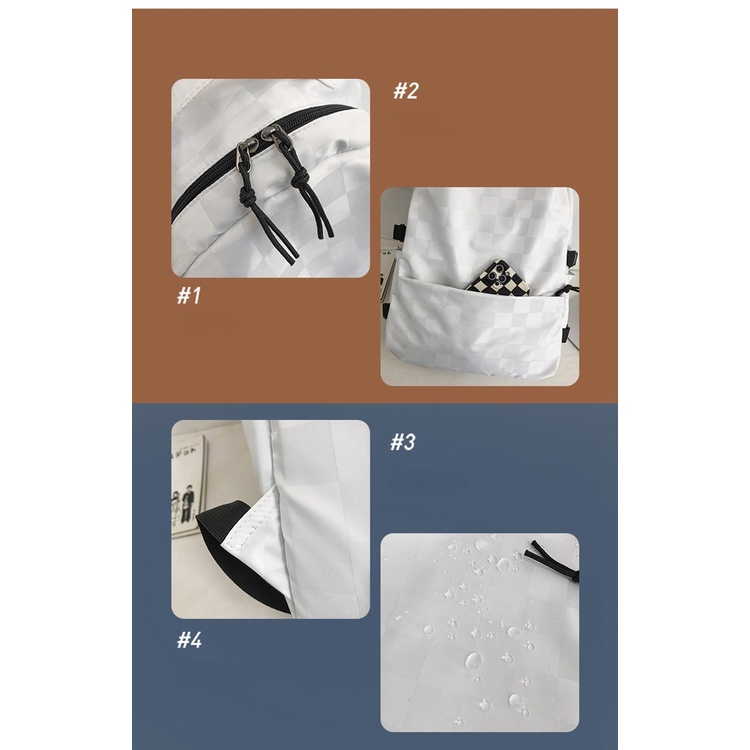 #2

#1

#3

#4