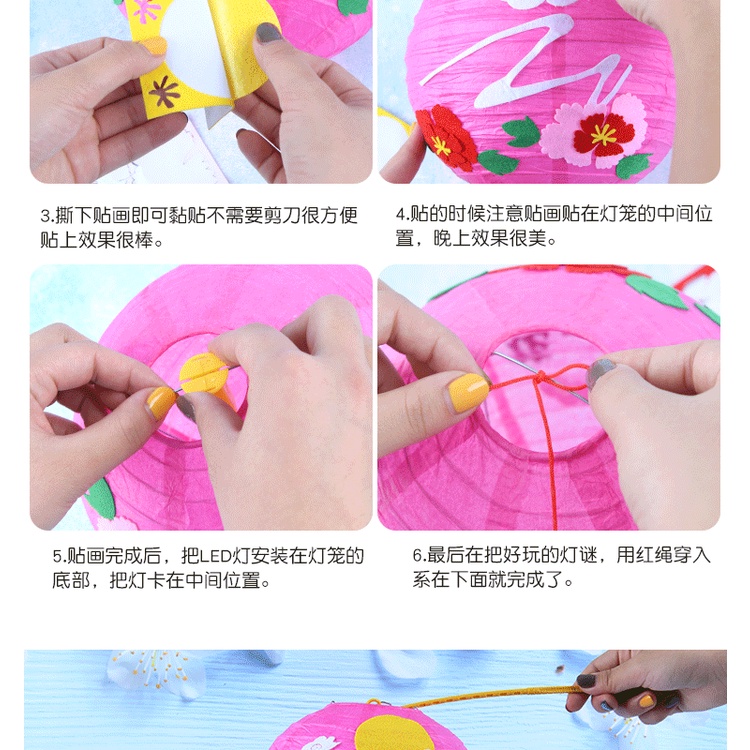 3.撕下贴画即可黏贴不需要剪刀很方便贴上效果很棒。

4.贴的时候注意贴画贴在灯笼的中间位置，晚上效果很美。

5.贴画完成后，把LED灯安装在灯笼的底部，把灯卡在中间位置。

6.最后在把好玩的灯谜，用红绳穿入系在下面就完成了。