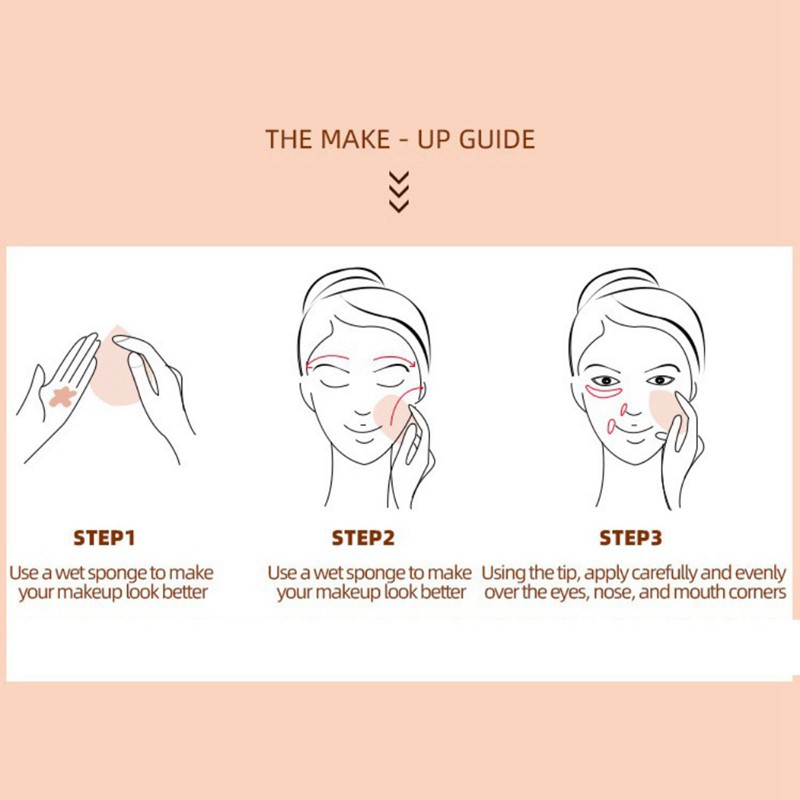 THE MAKE - UP GUIDE

STEP1
Use a wet sponge to make your makeup look better

STEP2
Use a wet sponge to make your makeup look better

STEP3
Using the tip, apply carefully and evenly over the eyes, nose, and mouth corners