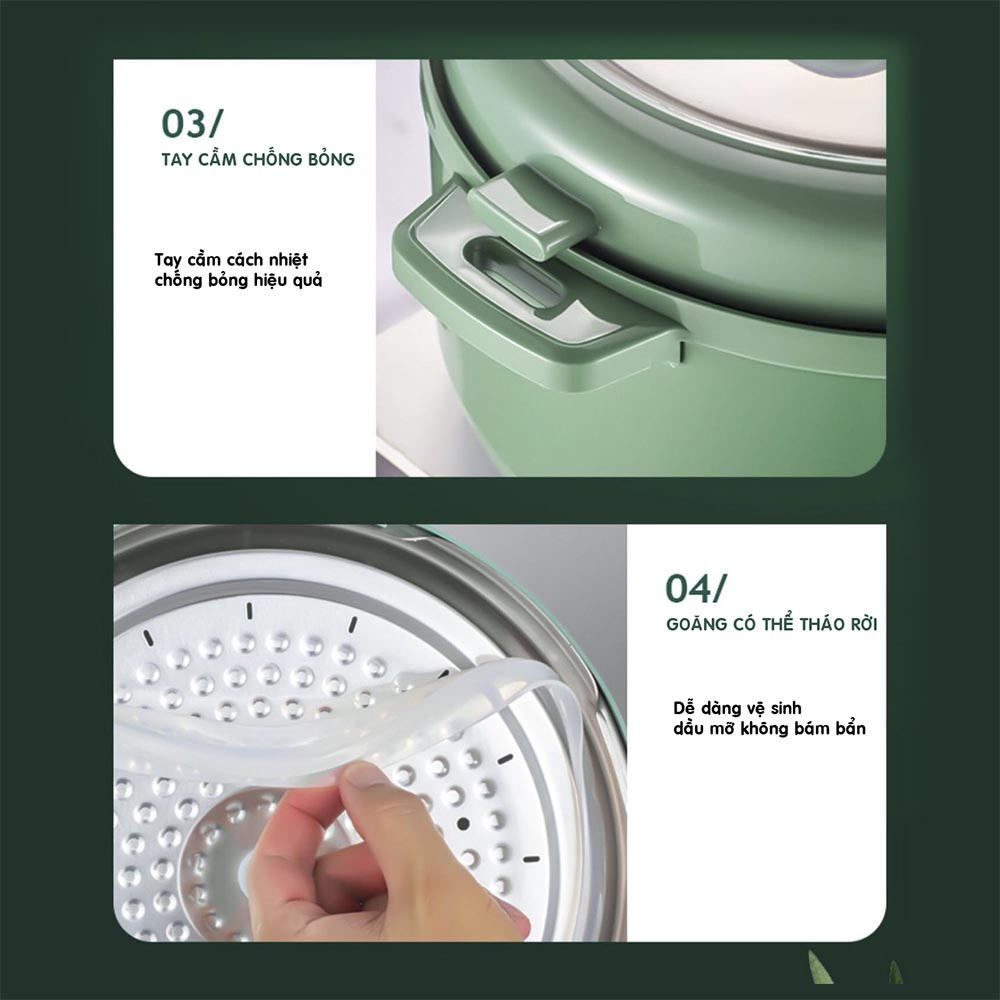 03/
TAY CẦM CHỐNG BỎNG

Tay cầm cách nhiệt chống bỏng hiệu quả

04/
GOĂNG CÓ THỂ THÁO RỜI

Dễ dàng vệ sinh dầu mỡ không bám bẩn