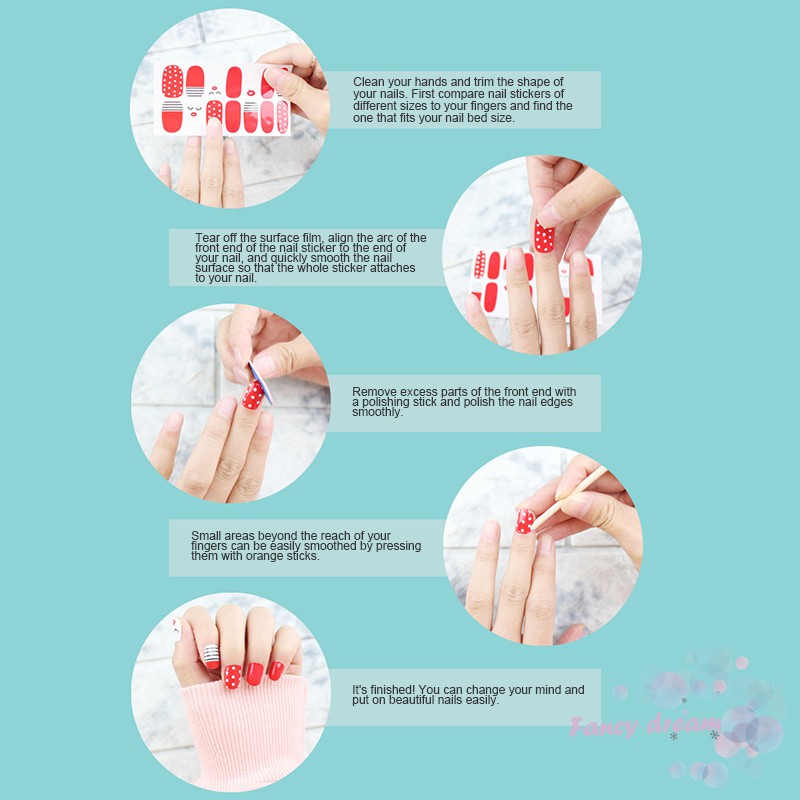 Clean your hands and trim the shape of your nails. First compare nail stickers of different sizes to your fingers and find the one that fits your nail bed size.

Tear off the surface film, align the arc of the front end of the nail sticker to the end of your nail, and quickly smooth the nail surface so that the whole sticker attaches to your nail.

Remove excess parts of the front end with a polishing stick and polish the nail edges smoothly.

Small areas beyond the reach of your fingers can be easily smoothed by pressing them with orange sticks.

It's finished! You can change your mind and put on beautiful nails easily.

Fancy dream