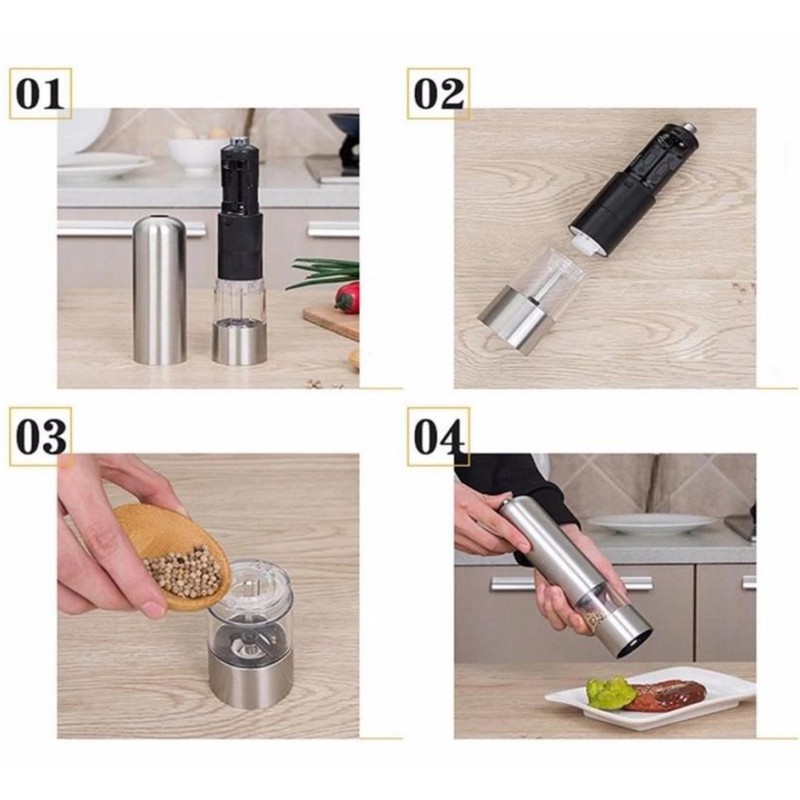 01

02

03

04