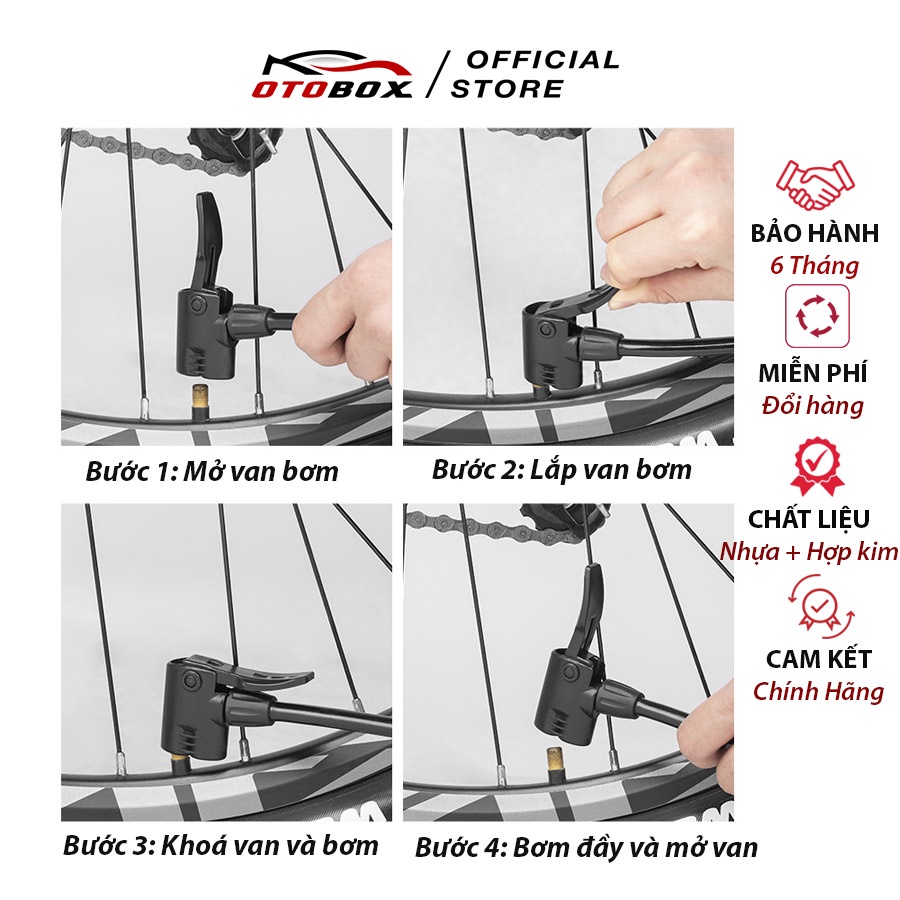 OTOBOX / OFFICIAL STORE

Bước 1: Mở van bơm

Bước 2: Lắp van bơm

Bước 3: Khoá van và bơm

Bước 4: Bơm đầy và mở van

BẢO HÀNH
6 Tháng

MIỄN PHÍ
Đổi hàng

CHẤT LIỆU
Nhựa + Hợp kim

CAM KẾT
Chính Hãng