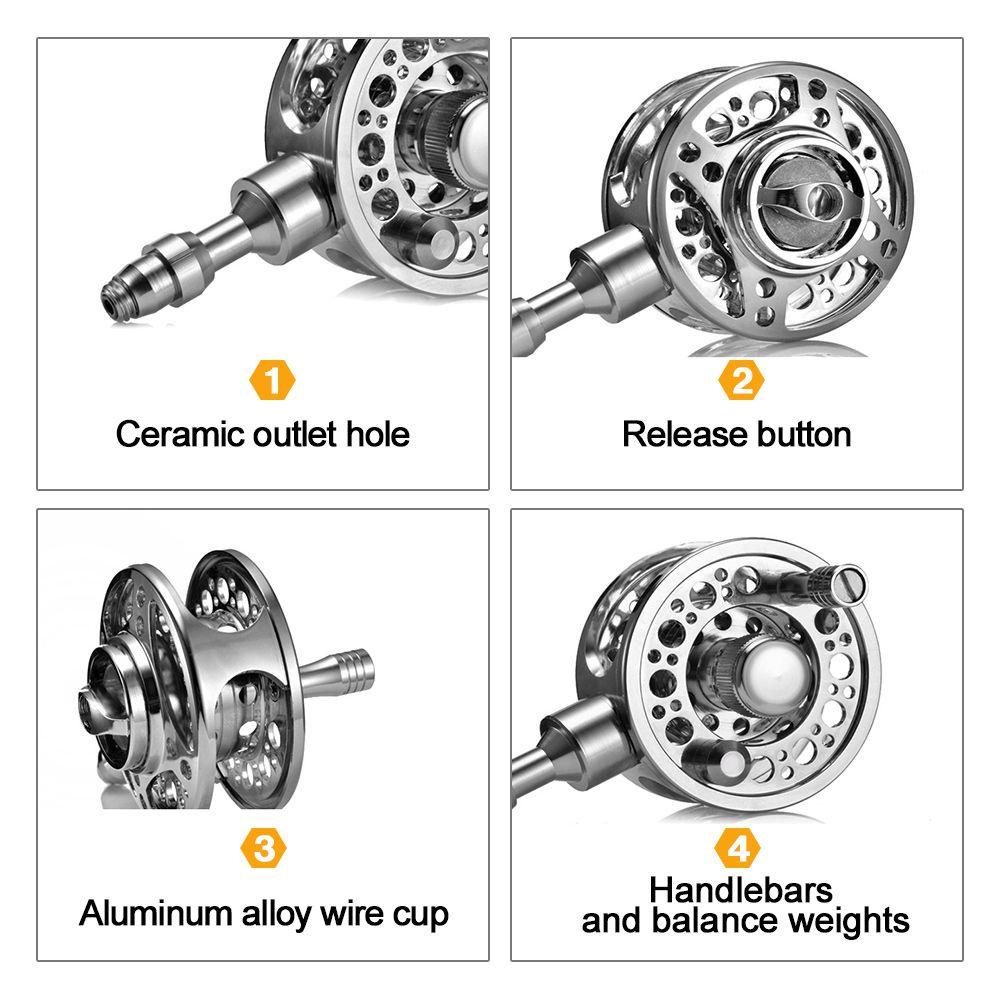 1
Ceramic outlet hole

2
Release button

3
Aluminum alloy wire cup

4
Handlebars and balance weights