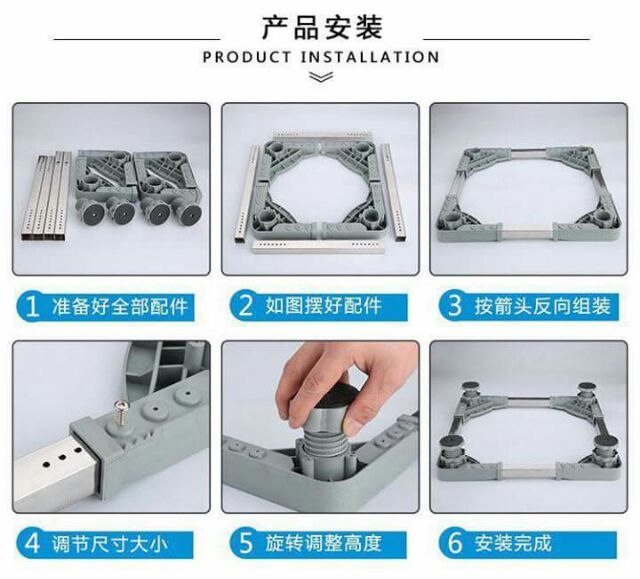 产品安装
PRODUCT INSTALLATION

1 准备好全部配件

2 如图摆好配件

3 按箭头反向组装

4 调节尺寸大小

5 旋转调整高度

6 安装完成