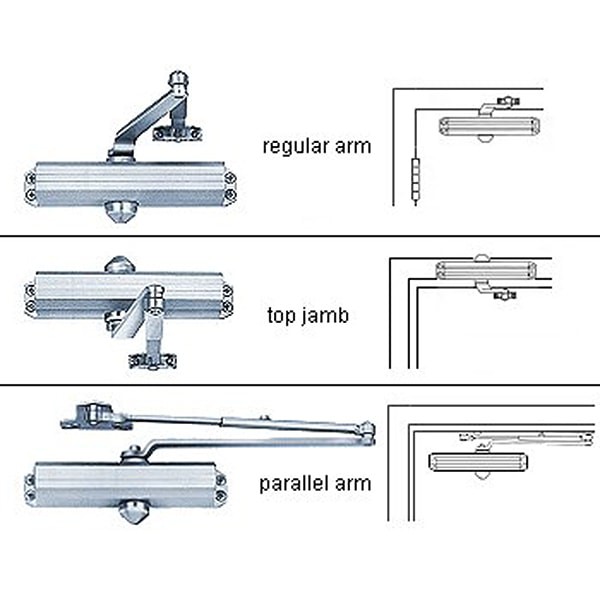 regular arm

top jamb

parallel arm