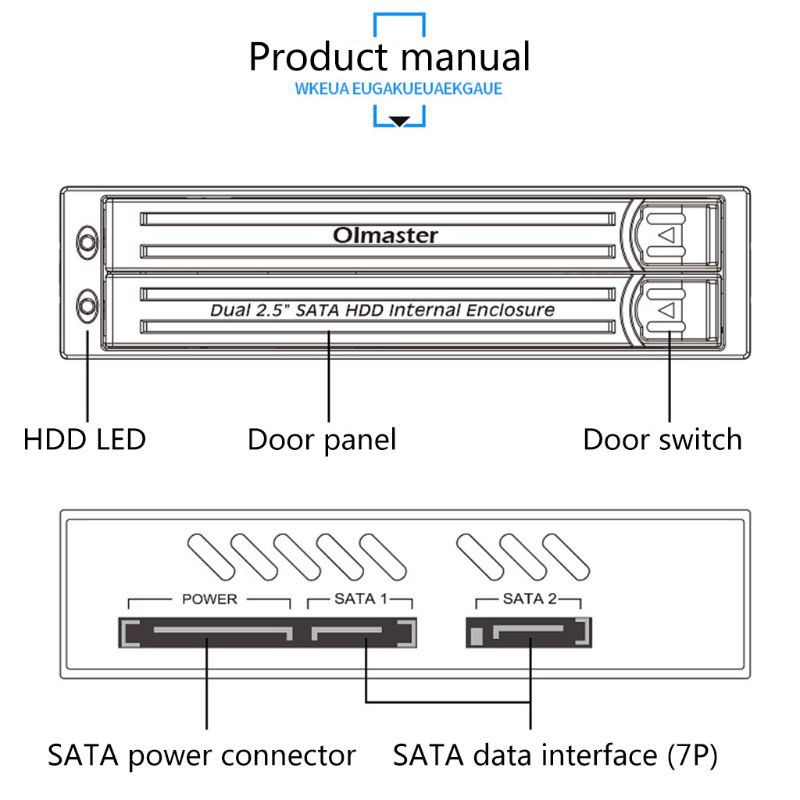 Product manual
WKEUA EUGAKUEUAEKGAUE

Olmaster

Dual 2.5" SATA HDD Internal Enclosure

HDD LED
Door panel
Door switch

POWER
SATA 1
SATA 2

SATA power connector
SATA data interface (7P)