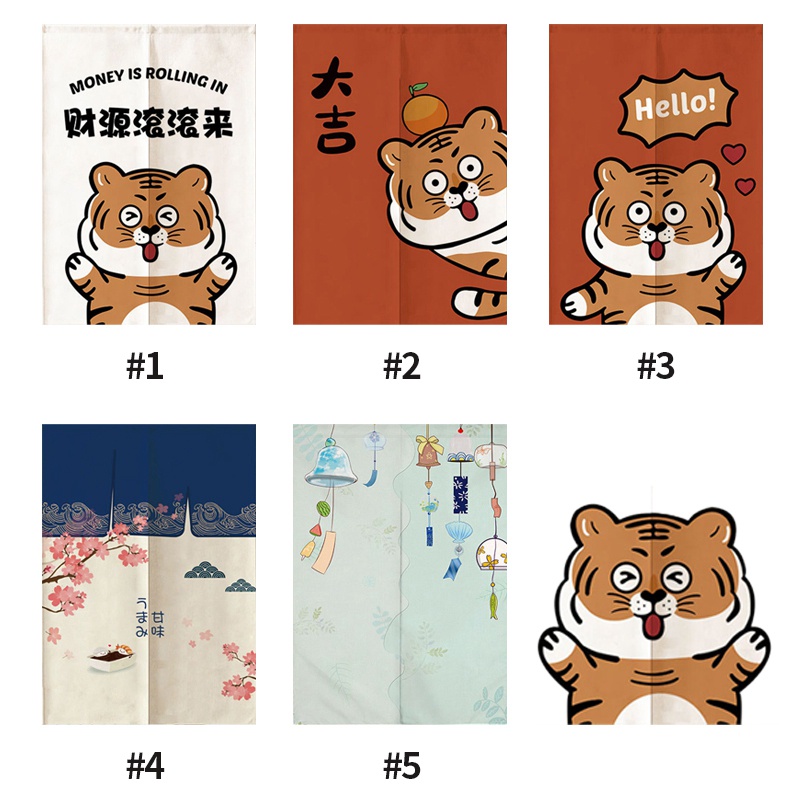 MONEY IS ROLLING IN
财源滚滚来

#1

大吉

#2

Hello!

#3

甘味
うまみ

#4

#5