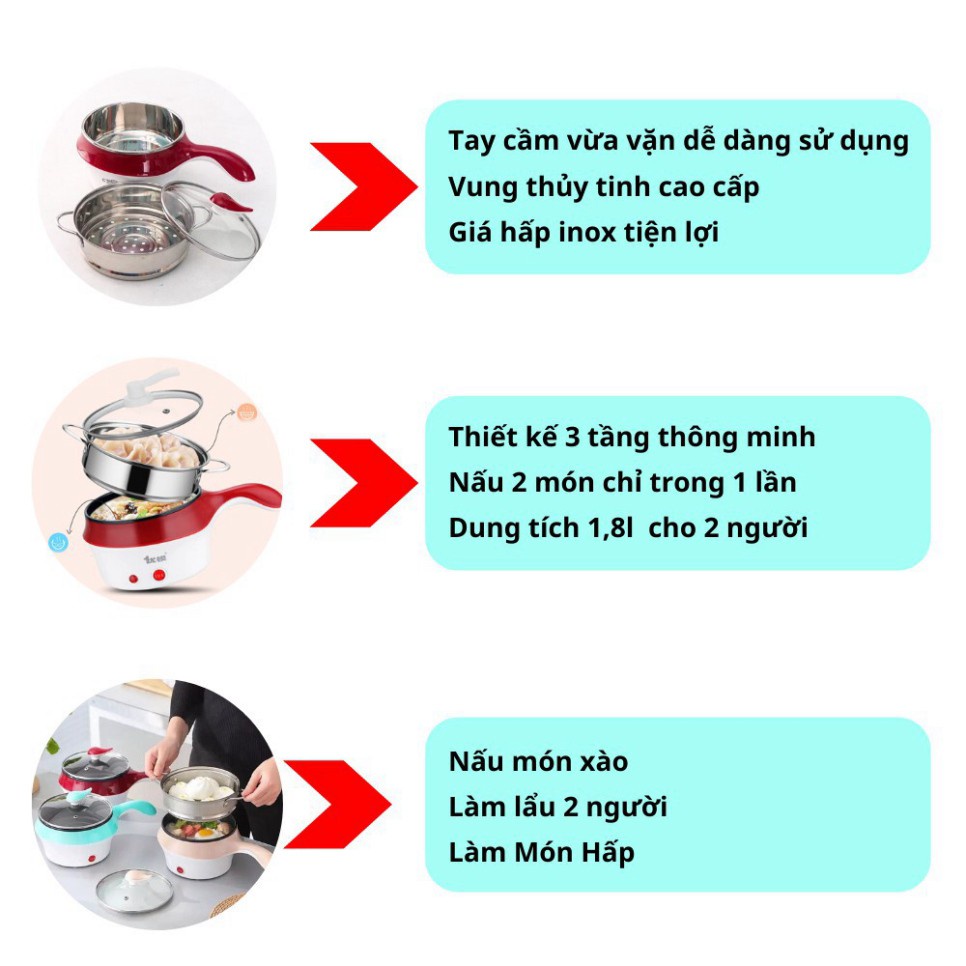 Tay cầm vừa vặn dễ dàng sử dụng
Vung thủy tinh cao cấp
Giá hấp inox tiện lợi

Thiết kế 3 tầng thông minh
Nấu 2 món chỉ trong 1 lần
Dung tích 1,8l  cho 2 người

Nấu món xào
Làm lẩu 2 người
Làm Món Hấp