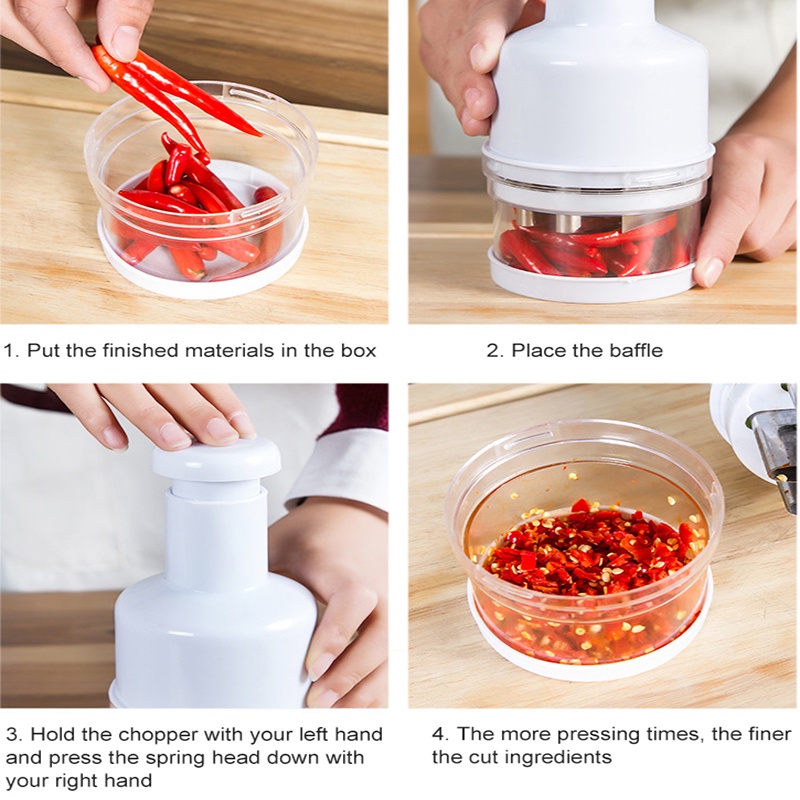 1. Put the finished materials in the box

2. Place the baffle

3. Hold the chopper with your left hand and press the spring head down with your right hand

4. The more pressing times, the finer the cut ingredients