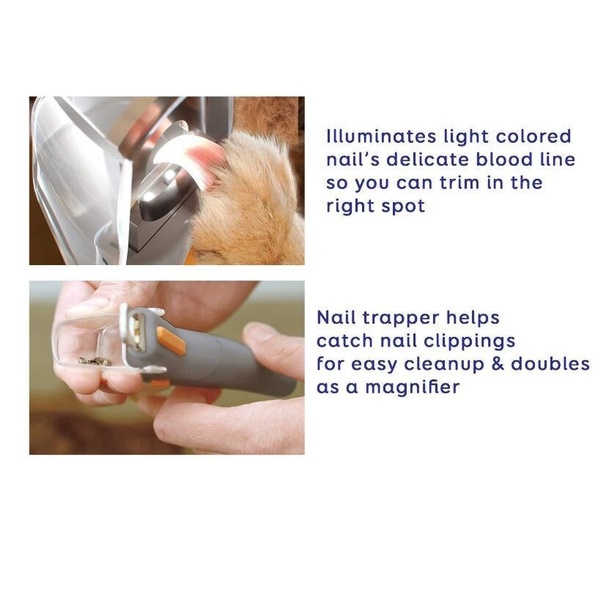 Illuminates light colored nail's delicate blood line so you can trim in the right spot

Nail trapper helps catch nail clippings for easy cleanup & doubles as a magnifier