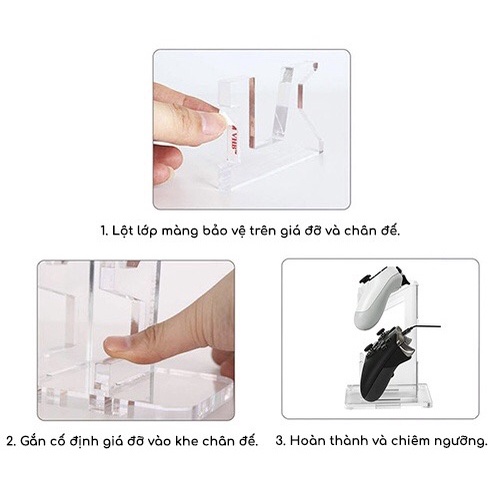 VHB

1. Lột lớp màng bảo vệ trên giá đỡ và chân đế.

2. Gắn cố định giá đỡ vào khe chân đế.

3. Hoàn thành và chiêm ngưỡng.