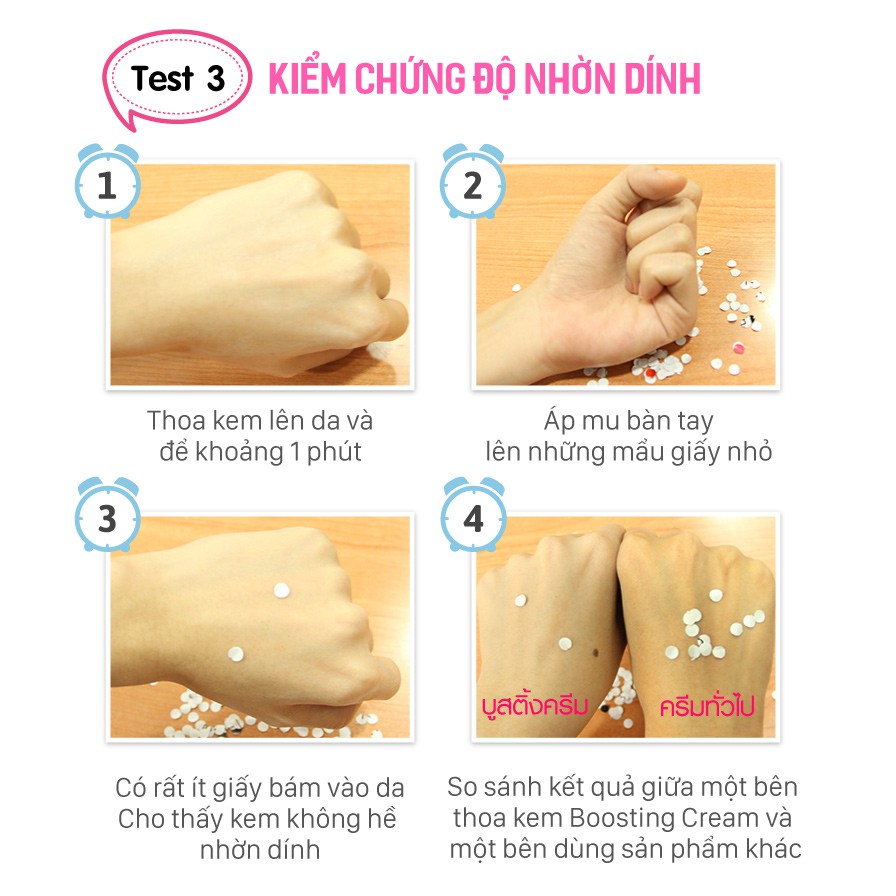 Test 3 KIỂM CHỨNG ĐỘ NHỜN DÍNH

1

Thoa kem lên da và để khoảng 1 phút

2

Áp mu bàn tay lên những mẩu giấy nhỏ

3

Có rất ít giấy bám vào da Cho thấy kem không hề nhờn dính

4

บูสติ้งครีม

ครีมทั่วไป

So sánh kết quả giữa một bên thoa kem Boosting Cream và một bên dùng sản phẩm khác