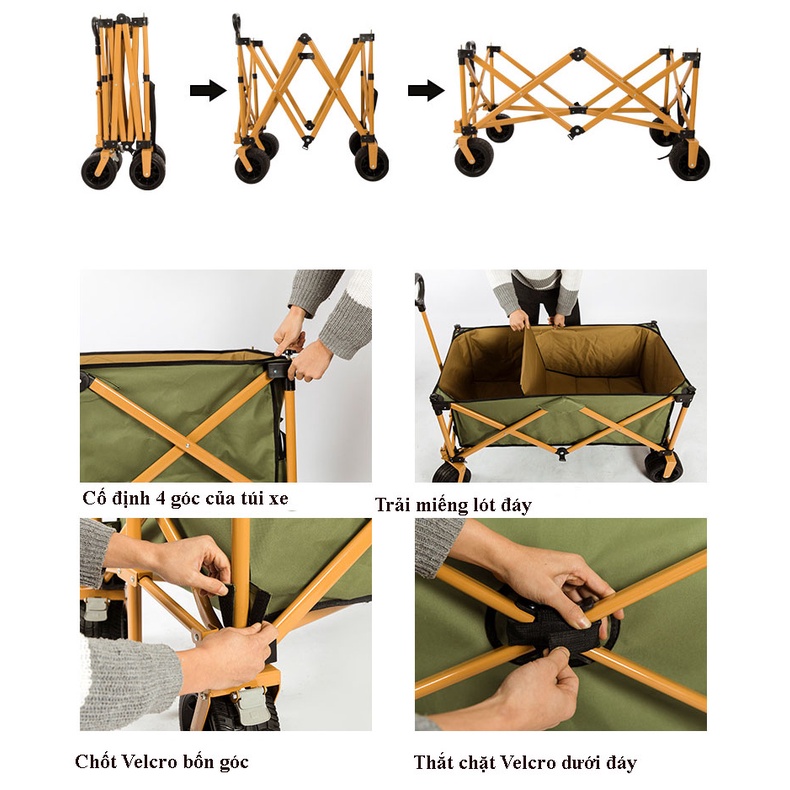 Cố định 4 góc của túi xe

Trải miếng lót đáy

Chốt Velcro bốn góc

Thắt chặt Velcro dưới đáy