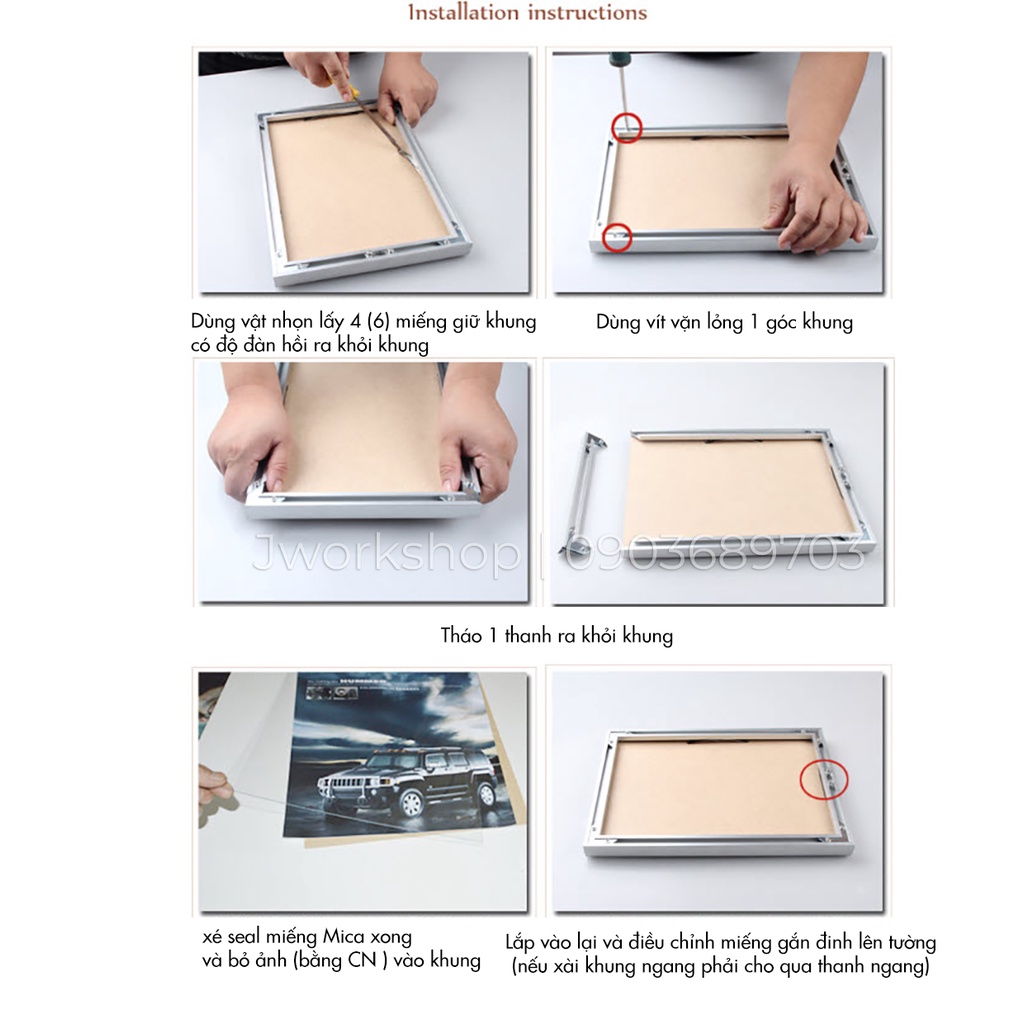 Installation instructions

Dùng vật nhọn lấy 4 (6) miếng giữ khung có độ đàn hồi ra khỏi khung

Dùng vít vặn lỏng 1 góc khung

Jworkshop | 0903689703

Tháo 1 thanh ra khỏi khung

HUMMER

xé seal miếng Mica xong và bỏ ảnh (bằng CN ) vào khung

Lắp vào lại và điều chỉnh miếng gắn đinh lên tường (nếu xài khung ngang phải cho qua thanh ngang)