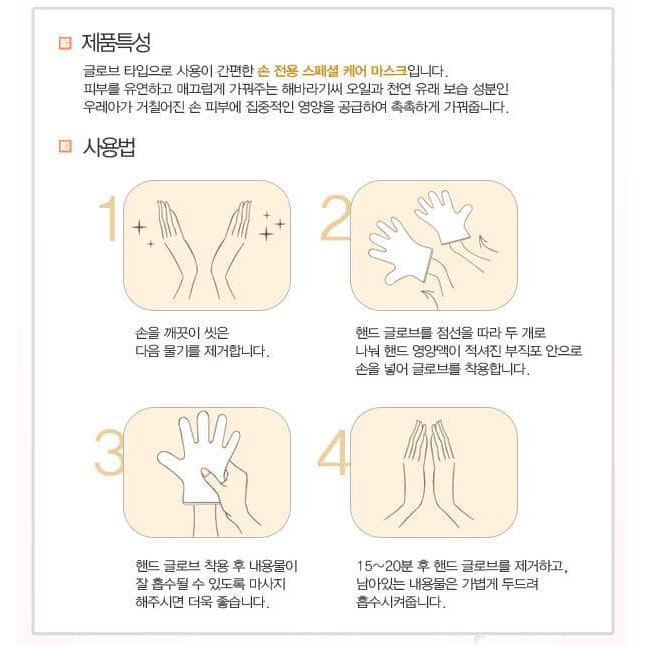 제품특성

글로브 타입으로 사용이 간편한 손 전용 스페셜 케어 마스크입니다.
피부를 유연하고 매끄럽게 가꿔주는 해바라기씨 오일과 천연 유래 보습 성분인 우레아가 거칠어진 손 피부에 집중적인 영양을 공급하여 촉촉하게 가꿔줍니다.

사용법

1

손을 깨끗이 씻은 다음 물기를 제거합니다.

2

핸드 글로브를 점선을 따라 두 개로 나눠 핸드 영양액이 적셔진 부직포 안으로 손을 넣어 글로브를 착용합니다.

3

핸드 글로브 착용 후 내용물이 잘 흡수될 수 있도록 마사지 해주시면 더욱 좋습니다.

4

15~20분 후 핸드 글로브를 제거하고, 남아있는 내용물은 가볍게 두드려 흡수시켜줍니다.