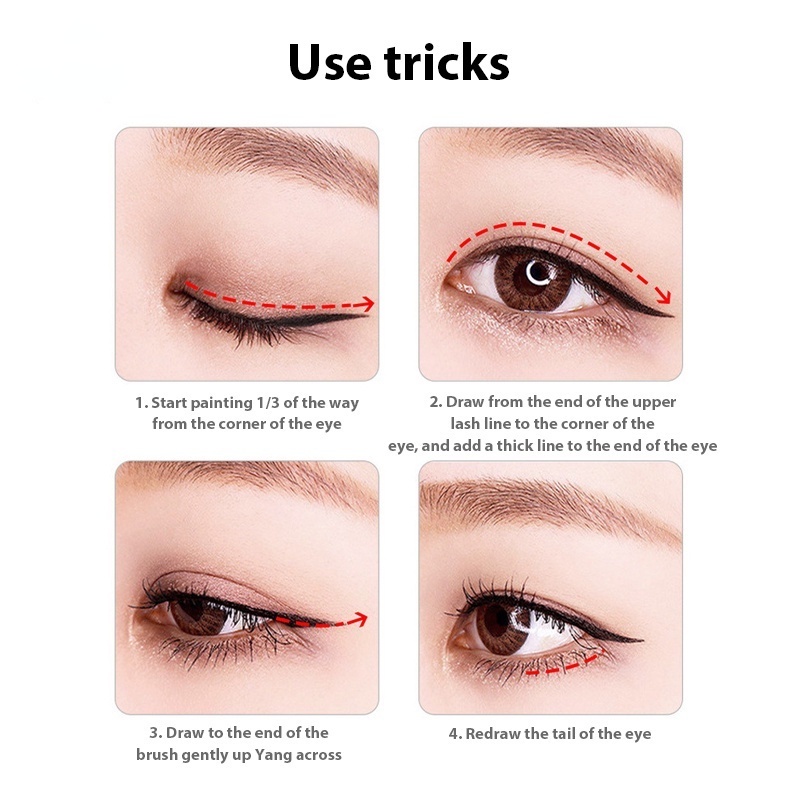 Use tricks

1. Start painting 1/3 of the way from the corner of the eye

2. Draw from the end of the upper lash line to the corner of the eye, and add a thick line to the end of the eye

3. Draw to the end of the brush gently up Yang across

4. Redraw the tail of the eye