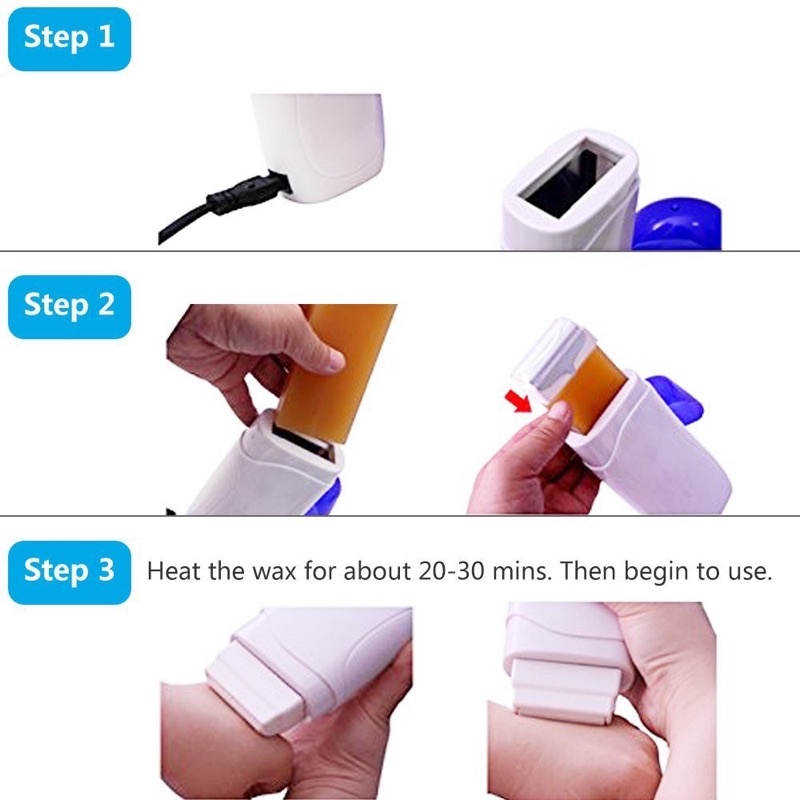 Step 1

Step 2

Step 3 Heat the wax for about 20-30 mins. Then begin to use.