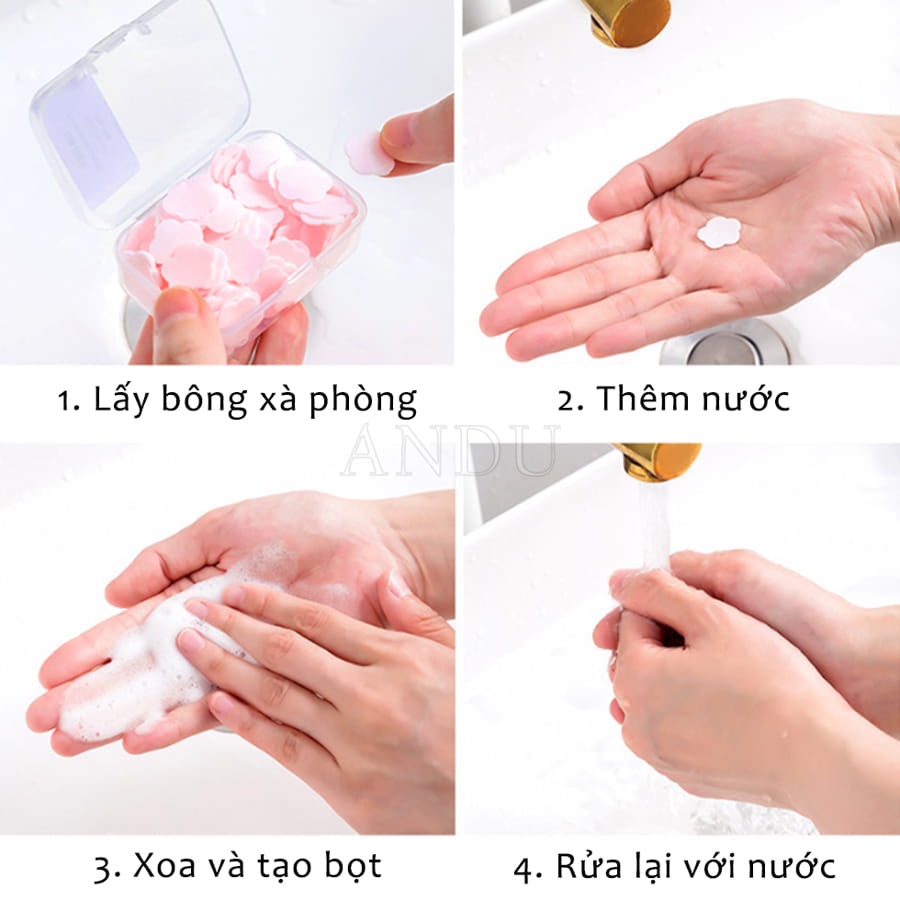 1. Lấy bông xà phòng

2. Thêm nước

ANDU

3. Xoa và tạo bọt

4. Rửa lại với nước