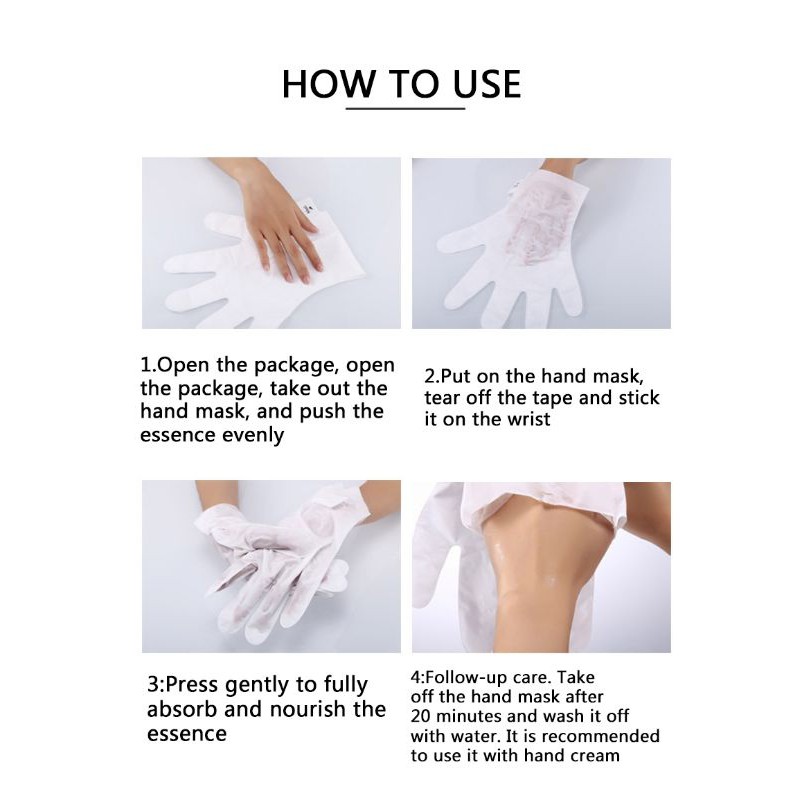 HOW TO USE

1.Open the package, open the package, take out the hand mask, and push the essence evenly

2.Put on the hand mask, tear off the tape and stick it on the wrist

3:Press gently to fully absorb and nourish the essence

4:Follow-up care. Take off the hand mask after 20 minutes and wash it off with water. It is recommended to use it with hand cream