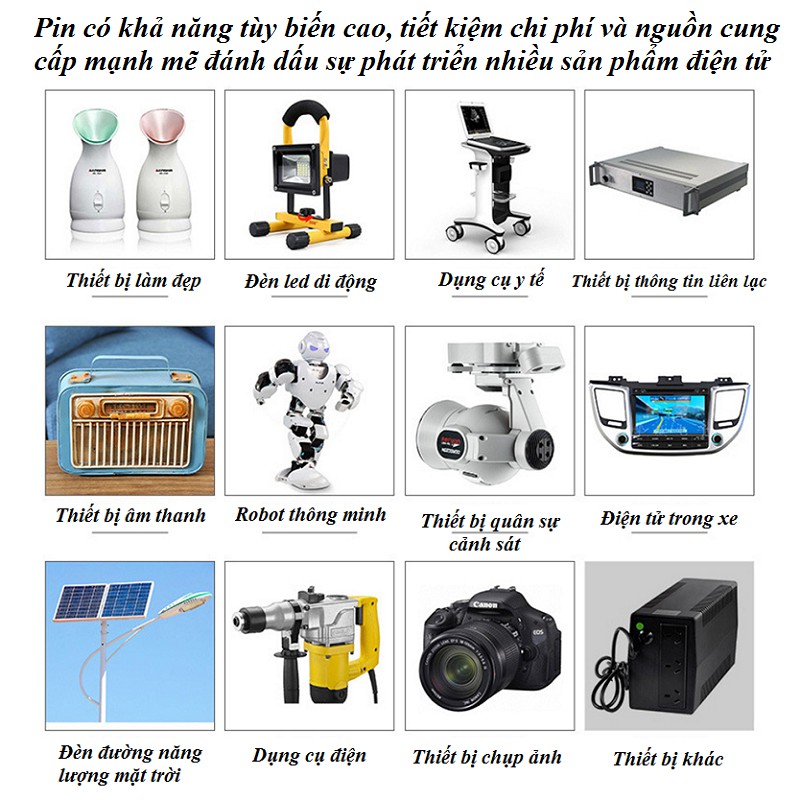 Pin có khả năng tùy biến cao, tiết kiệm chi phí và nguồn cung cấp mạnh mẽ đánh dấu sự phát triển nhiều sản phẩm điện tử

Thiết bị làm đẹp

Đèn led di động

Dụng cụ y tế

Thiết bị thông tin liên lạc

Thiết bị âm thanh

Robot thông minh

Thiết bị quân sự cảnh sát

Điện tử trong xe

Đèn đường năng lượng mặt trời

Dụng cụ điện

Canon
EOS

Thiết bị chụp ảnh

Thiết bị khác