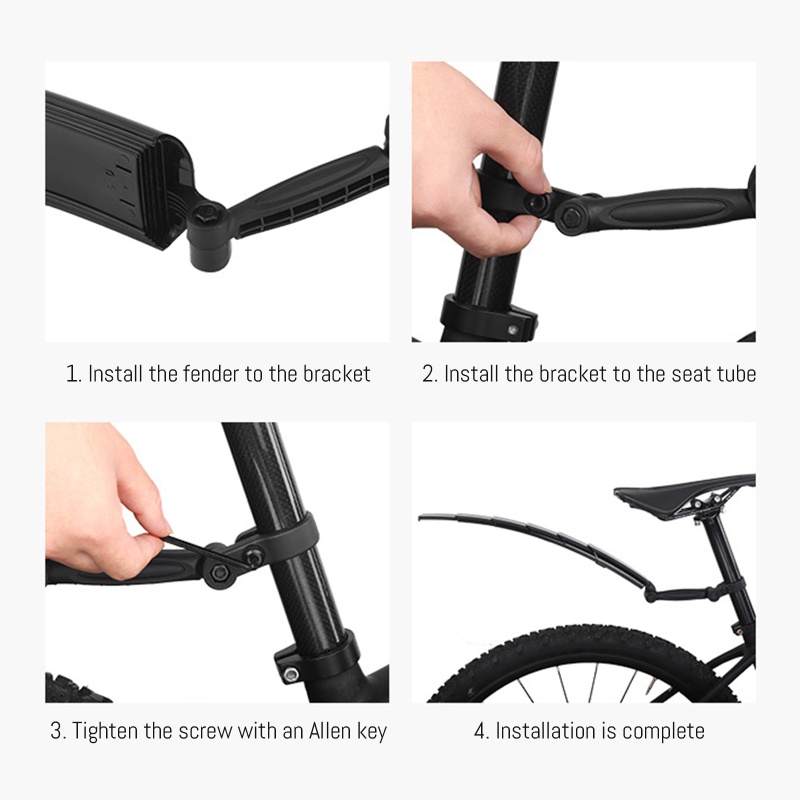 1. Install the fender to the bracket

2. Install the bracket to the seat tube

3. Tighten the screw with an Allen key

4. Installation is complete