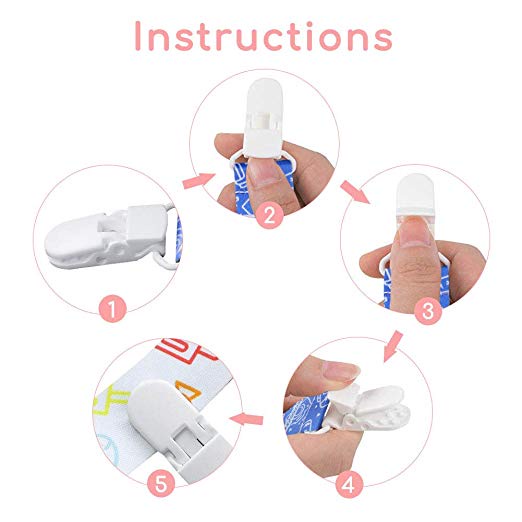 Instructions

1

2

3

4

5