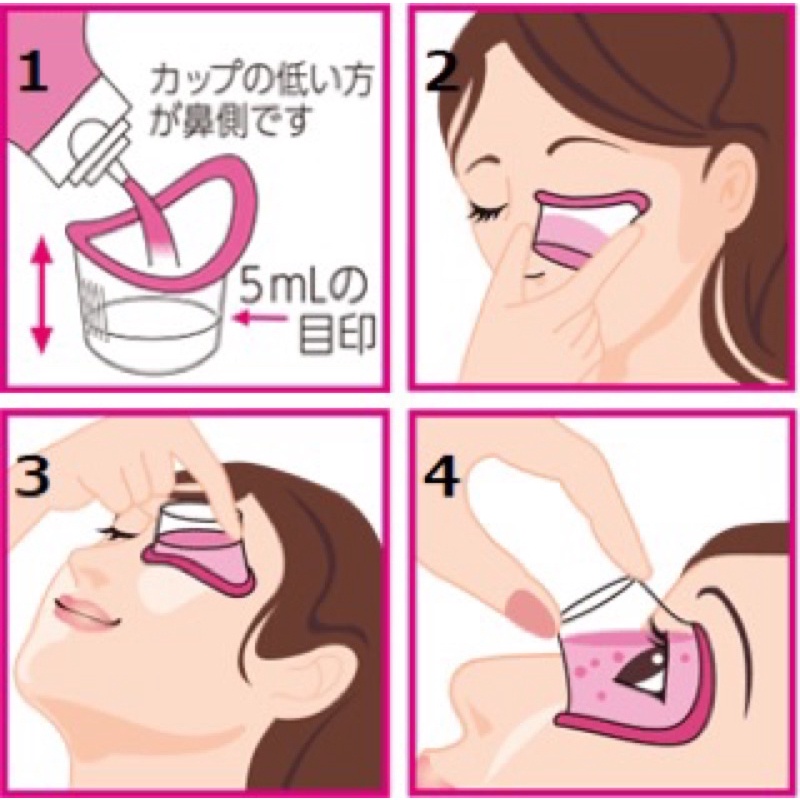 1

カップの低い方が鼻側です

5mLの目印

2

3

4