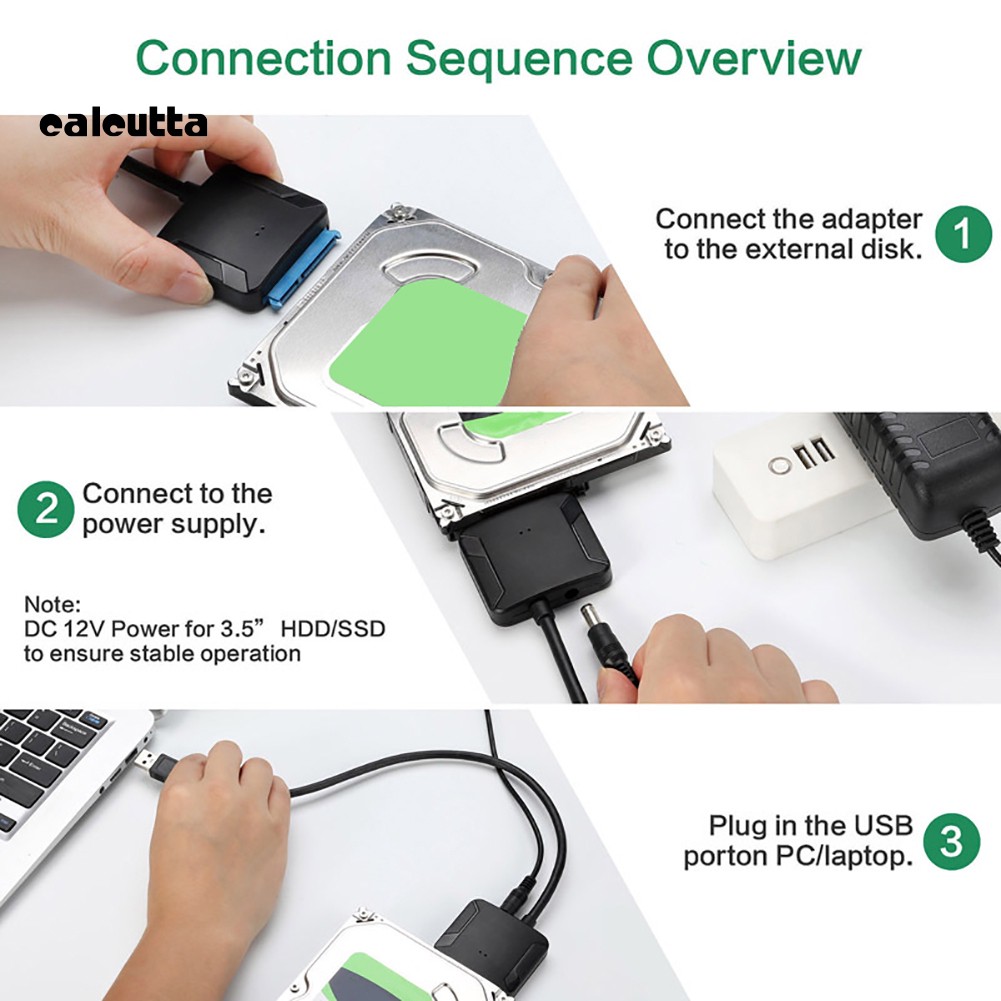 Connection Sequence Overview

calcutta

Connect the adapter to the external disk. 1

2 Connect to the power supply.

Note:
DC 12V Power for 3.5” HDD/SSD to ensure stable operation

Plug in the USB porton PC/laptop. 3