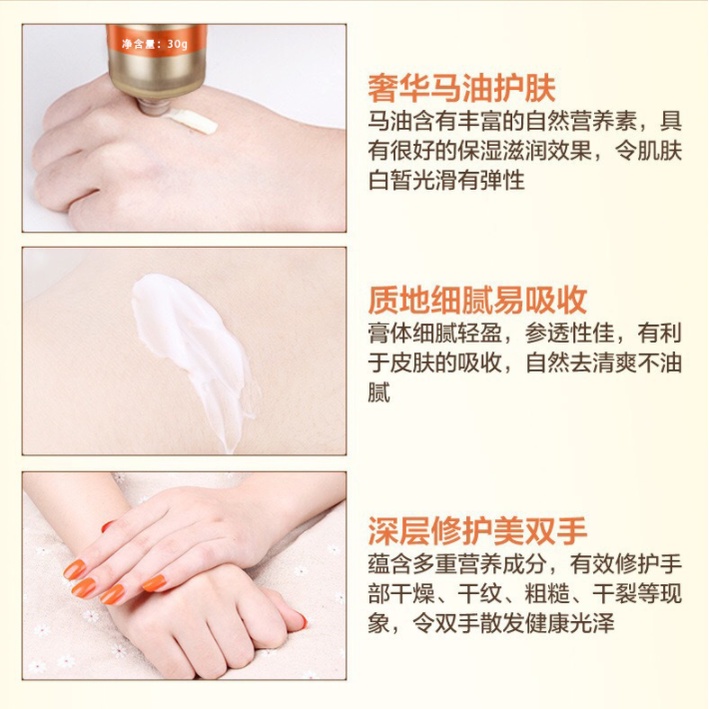 净含量：30g

奢华马油护肤
马油含有丰富的自然营养素，具有很好的保湿滋润效果，令肌肤白皙光滑有弹性

质地细腻易吸收
膏体细腻轻盈，参透性佳，有利于皮肤的吸收，自然去清爽不油腻

深层修护美双手
蕴含多重营养成分，有效修护手部干燥、干纹、粗糙、干裂等现象，令双手散发健康光泽