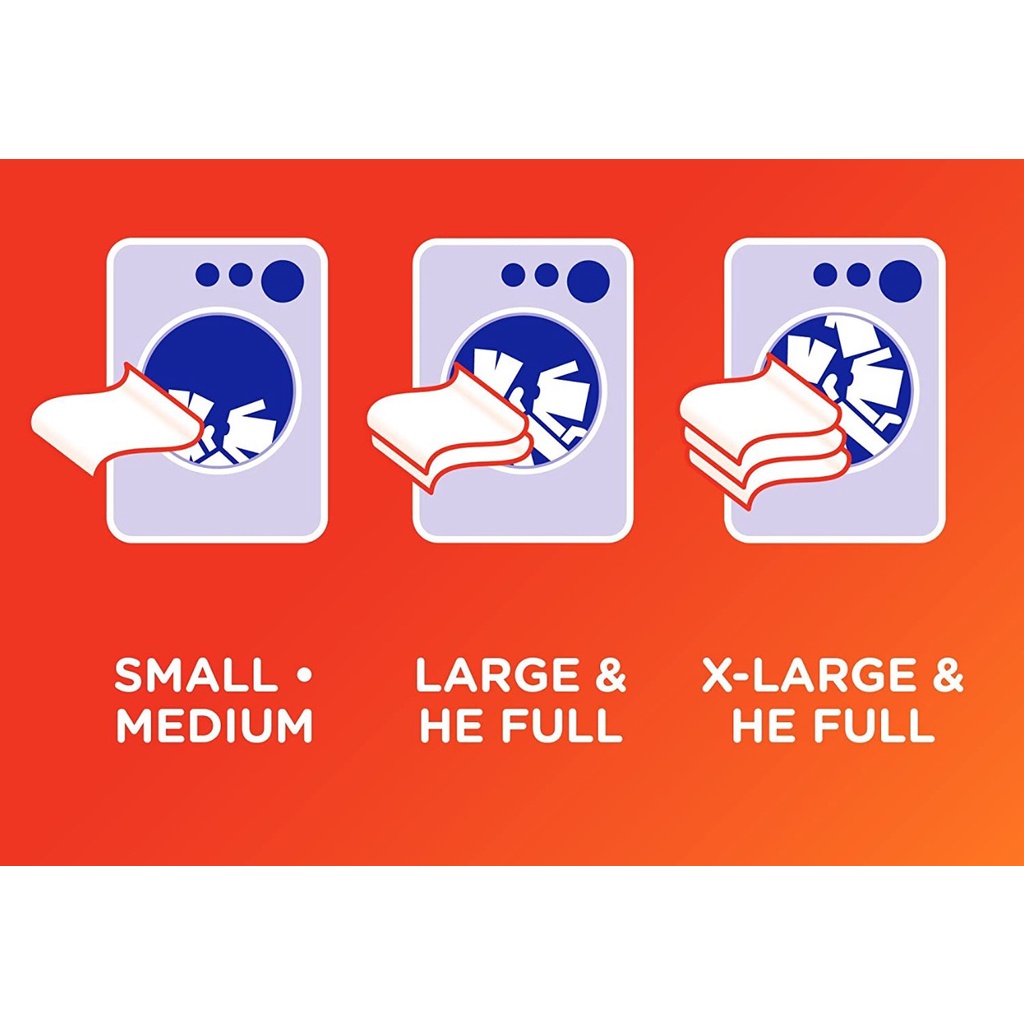 SMALL • MEDIUM

LARGE & HE FULL

X-LARGE & HE FULL