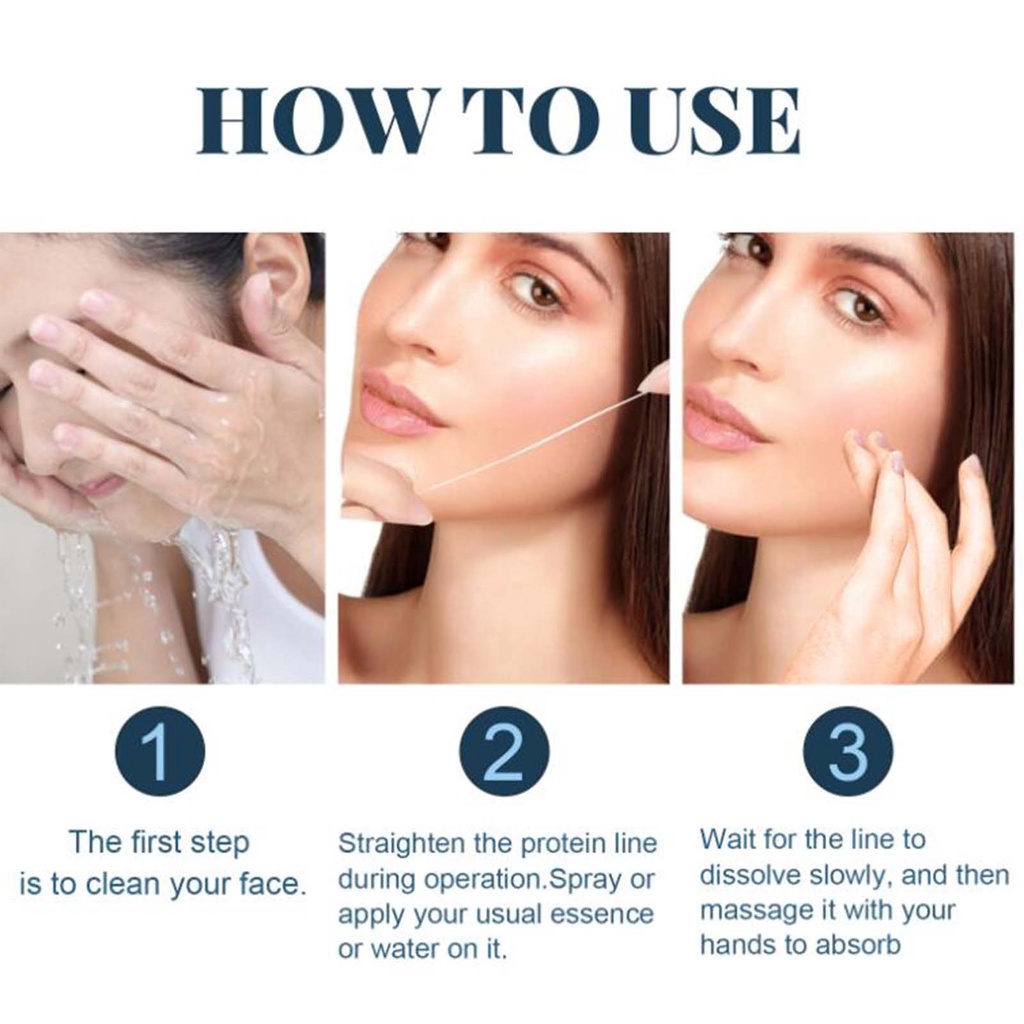 HOW TO USE

1

The first step is to clean your face.

2

Straighten the protein line during operation.Spray or apply your usual essence or water on it.

3

Wait for the line to dissolve slowly, and then massage it with your hands to absorb