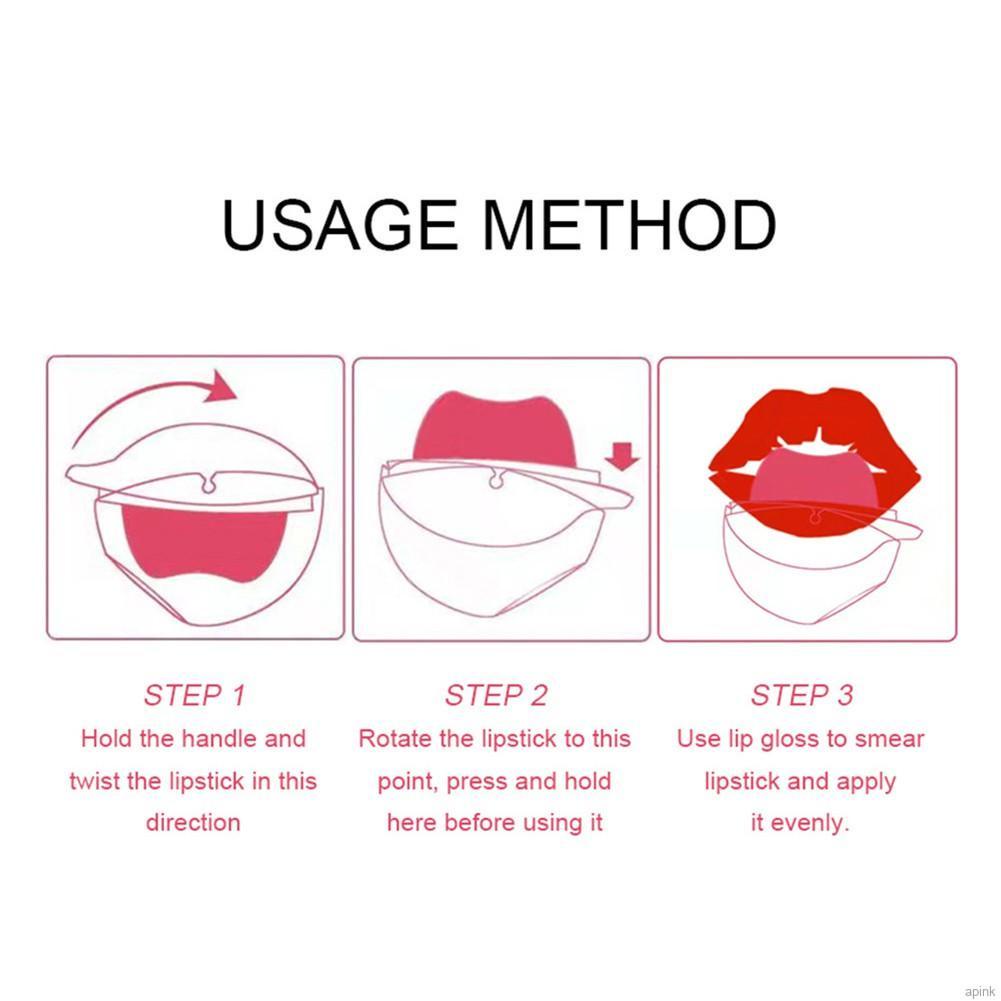 USAGE METHOD

STEP 1
Hold the handle and twist the lipstick in this direction

STEP 2
Rotate the lipstick to this point, press and hold here before using it

STEP 3
Use lip gloss to smear lipstick and apply it evenly.

apink