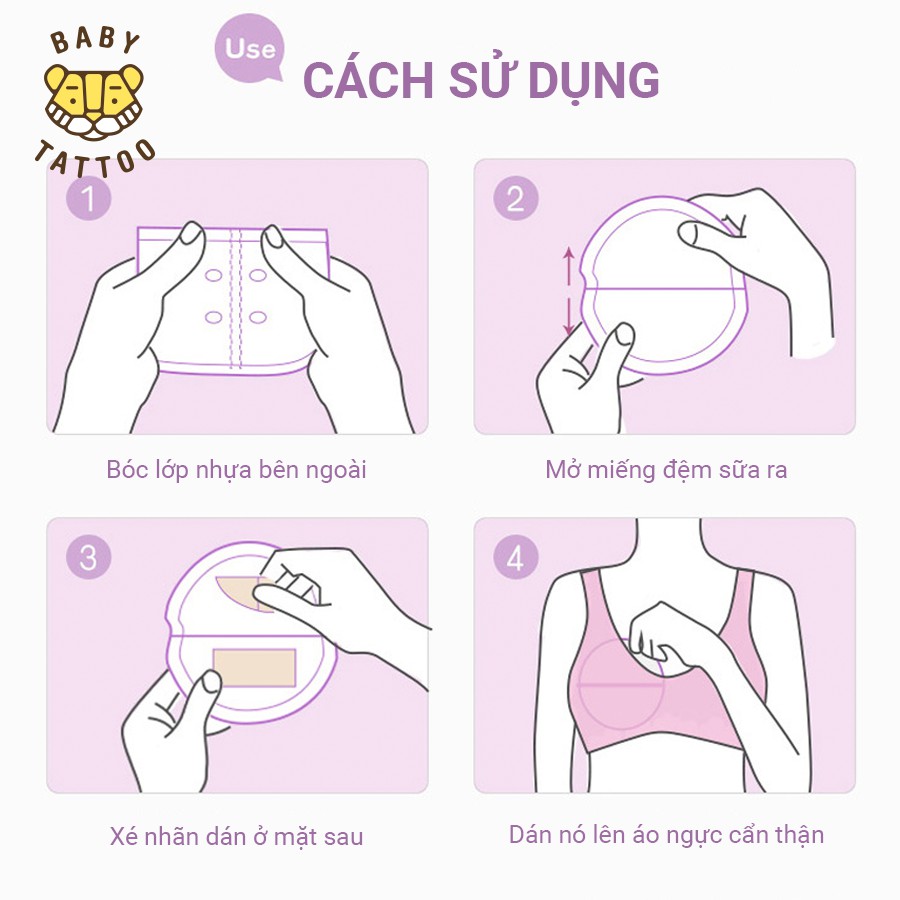 BABY TATTOO

Use

CÁCH SỬ DỤNG

1

Bóc lớp nhựa bên ngoài

2

Mở miếng đệm sữa ra

3

Xé nhãn dán ở mặt sau

4

Dán nó lên áo ngực cẩn thận