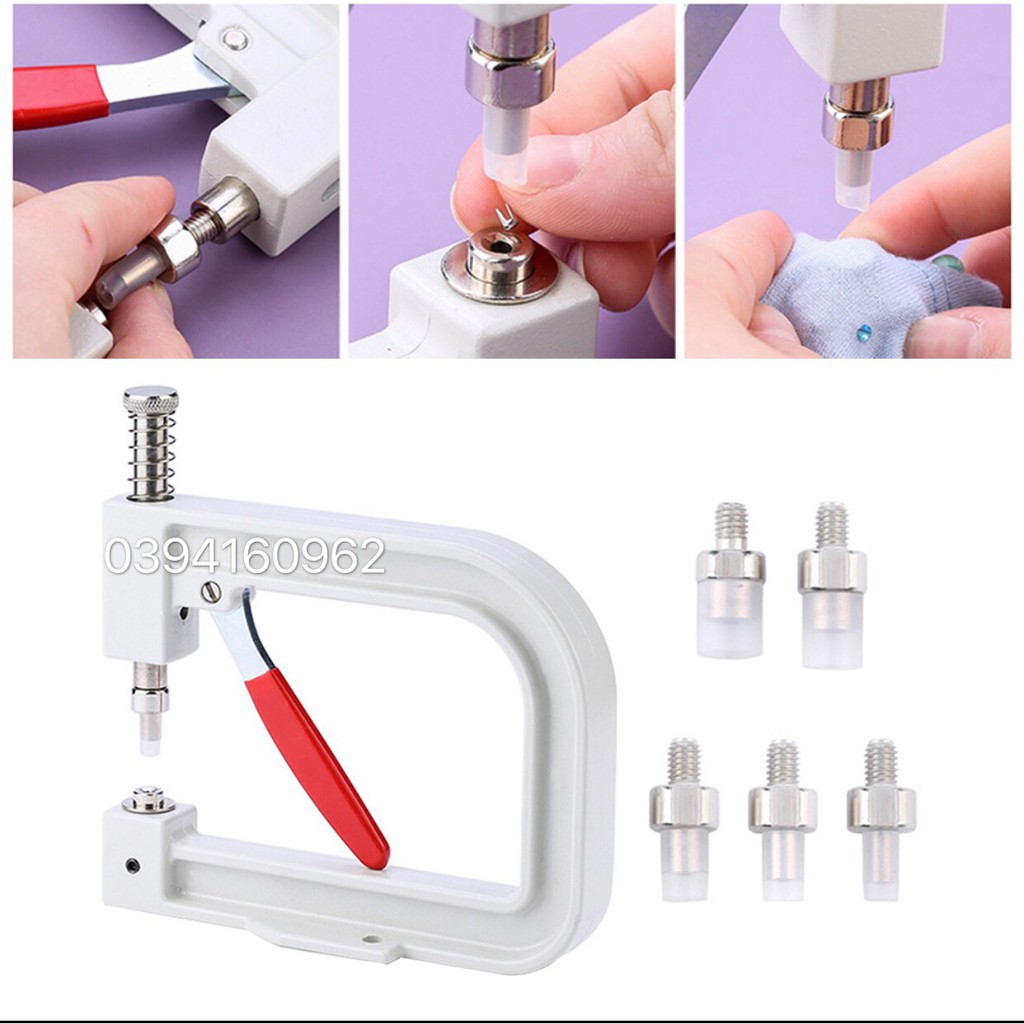 0394160962