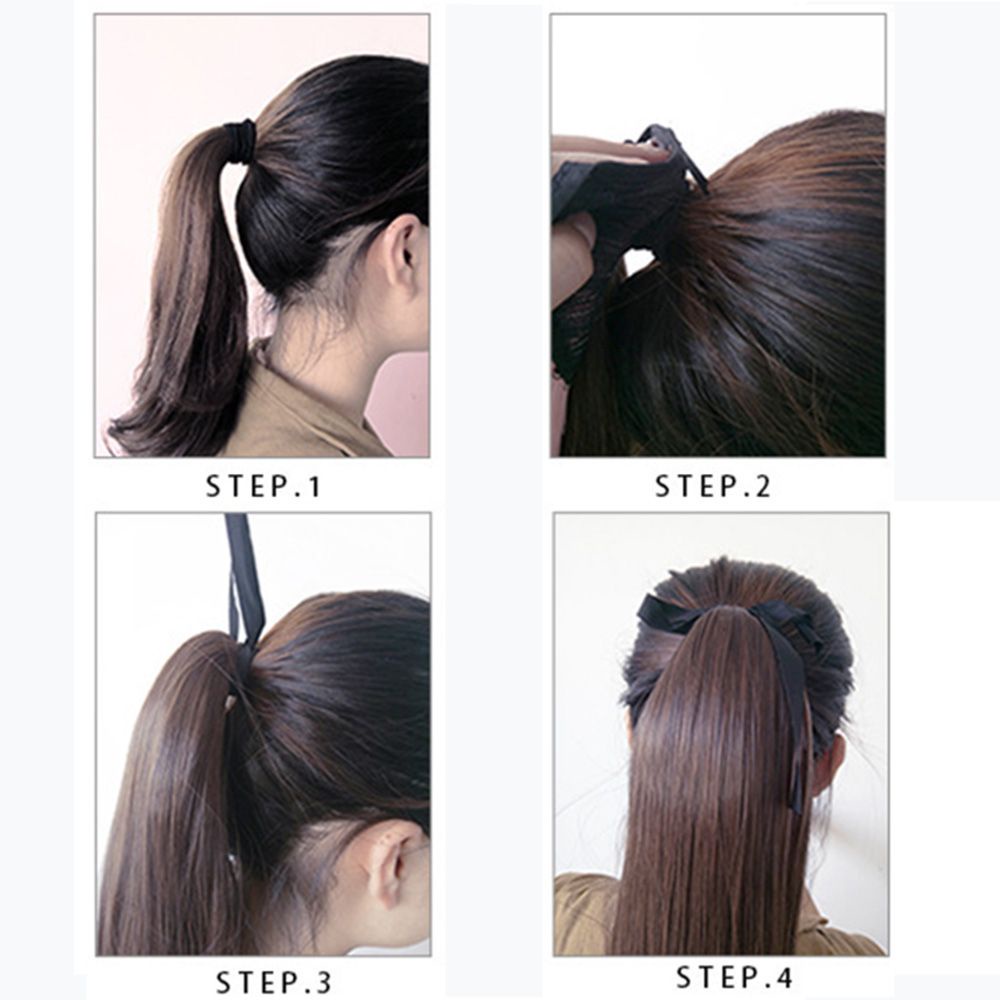 STEP.1

STEP.2

STEP.3

STEP.4